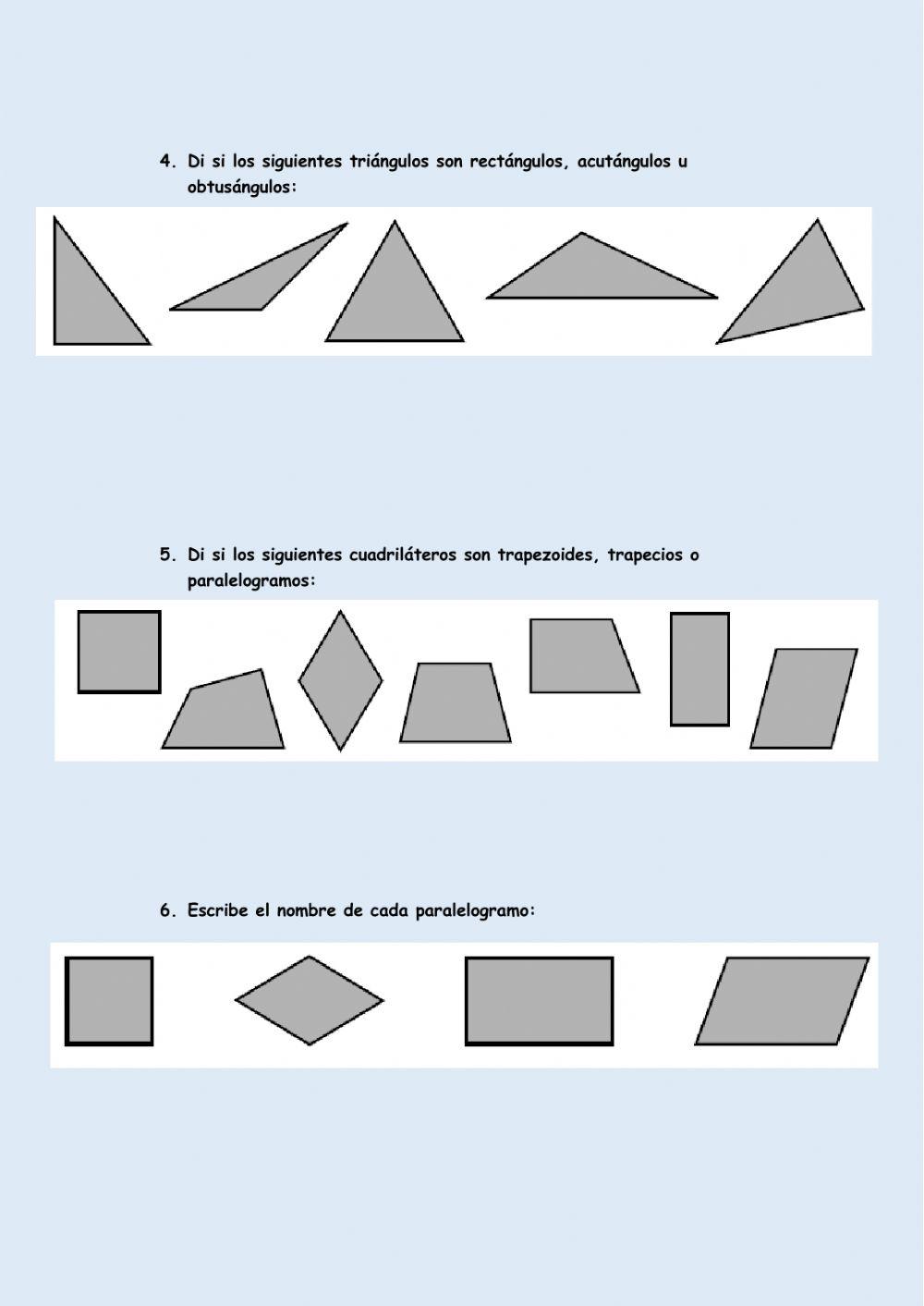 4. Di si los siguientes triángulos son rectángulos, acutángulos u obtusángulos:

5. Di si los siguientes cuadriláteros son trapezoides, trapecios o paralelogramos:

6. Escribe el nombre de cada paralelogramo: