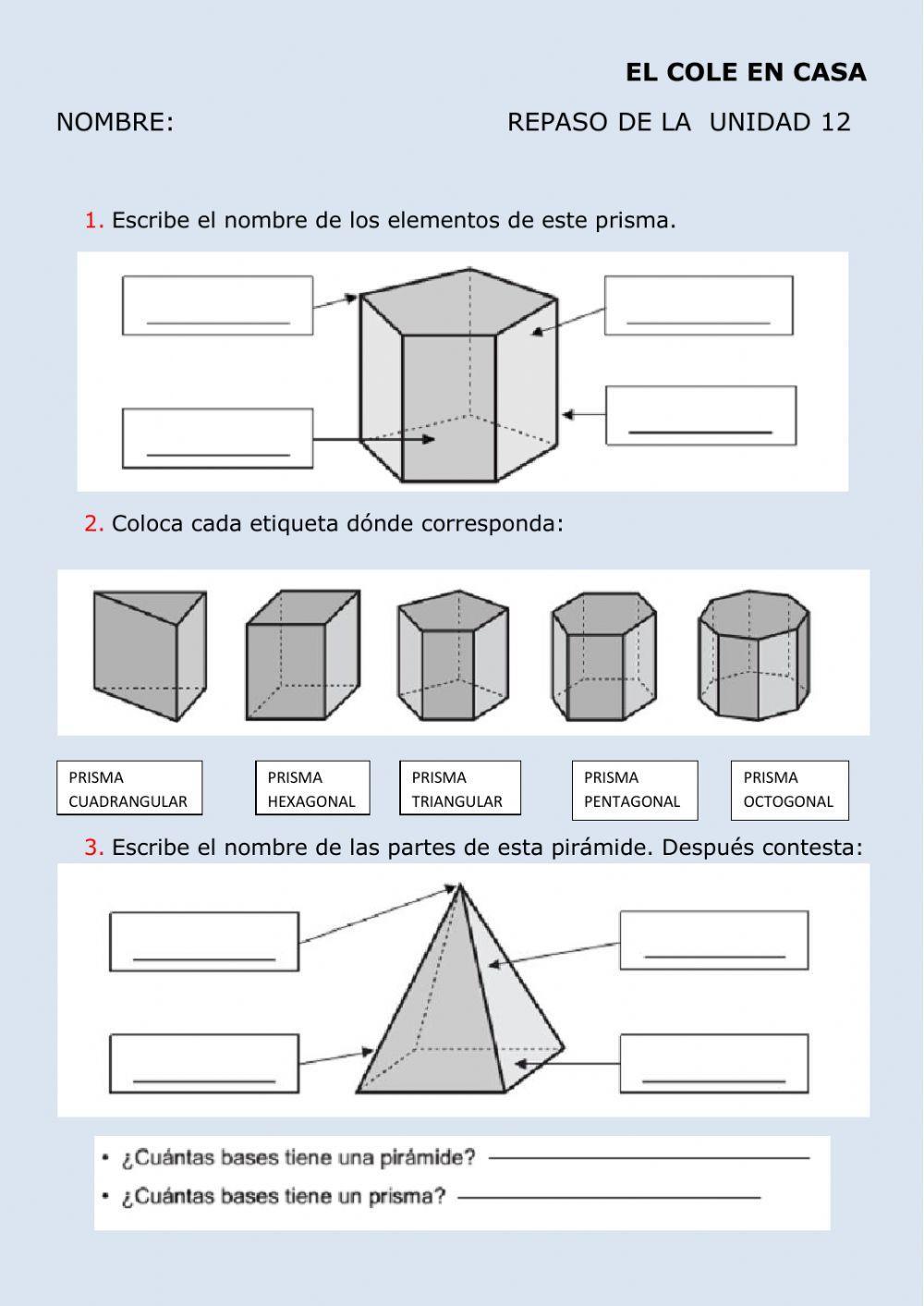 EL COLE EN CASA

NOMBRE:

REPASO DE LA UNIDAD 12

1. Escribe el nombre de los elementos de este prisma.

2. Coloca cada etiqueta dónde corresponda:

PRISMA CUADRANGULAR

PRISMA HEXAGONAL

PRISMA TRIANGULAR

PRISMA PENTAGONAL

PRISMA OCTOGONAL

3. Escribe el nombre de las partes de esta pirámide. Después contesta:

• ¿Cuántas bases tiene una pirámide?

• ¿Cuántas bases tiene un prisma?