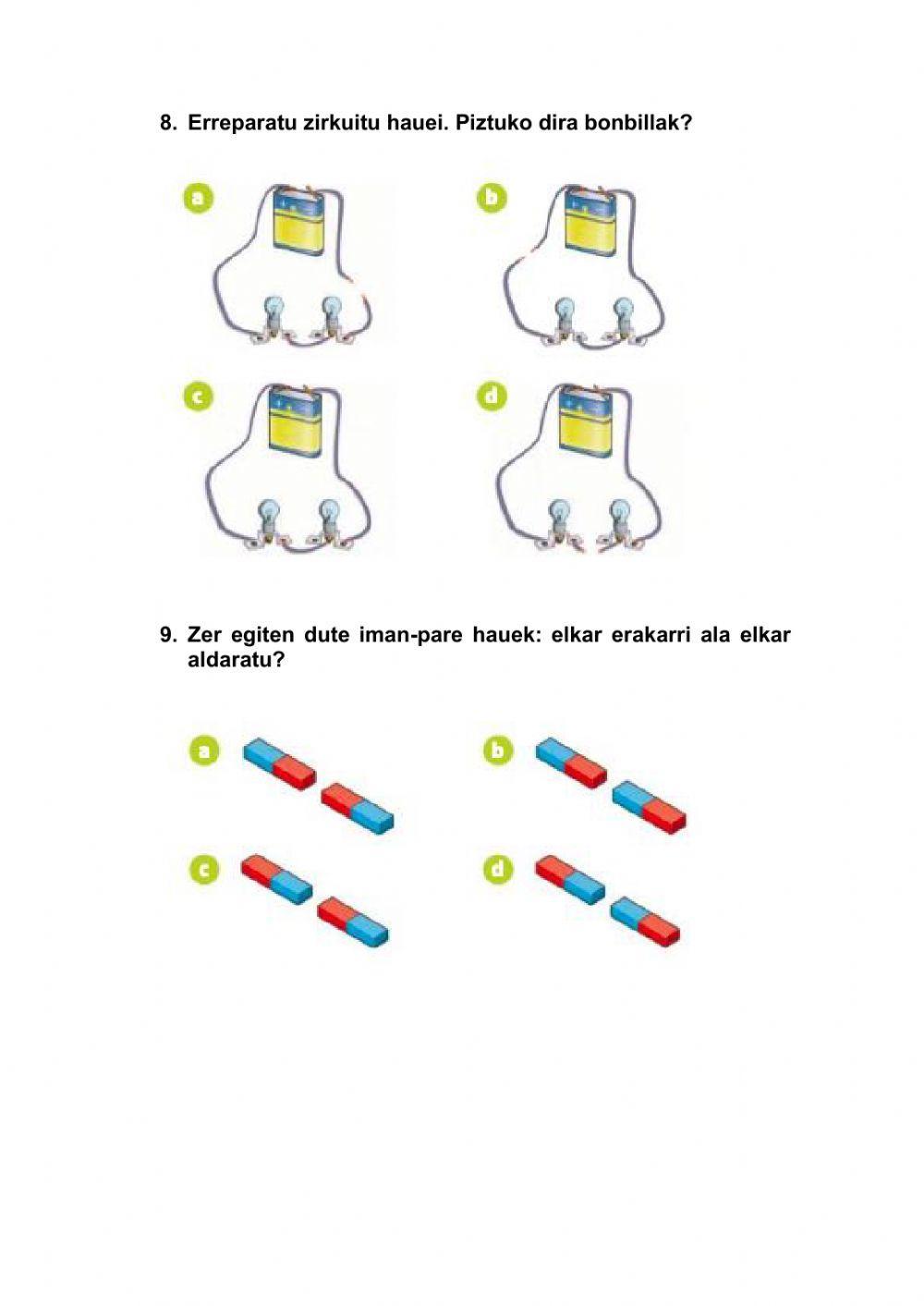 8. Erreparatu zirkuitu hauei. Piztuko dira bonbillak?

a

b

c

d

9. Zer egiten dute iman-pare hauek: elkar erakarri ala elkar aldaratu?

a

b

c

d