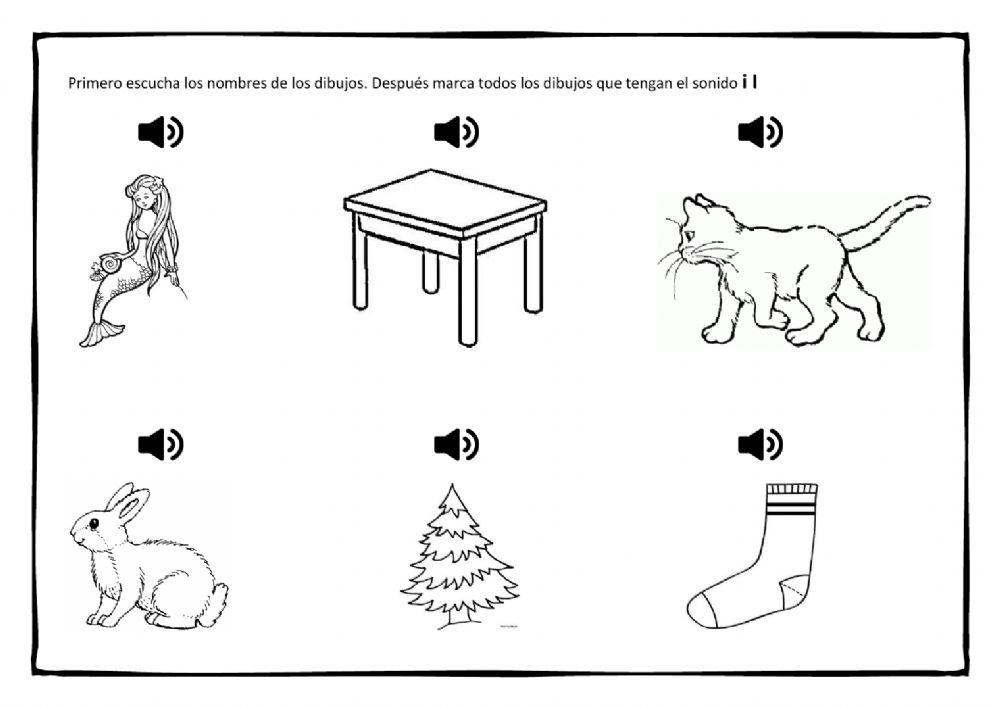 Primero escucha los nombres de los dibujos. Después marca todos los dibujos que tengan el sonido i I