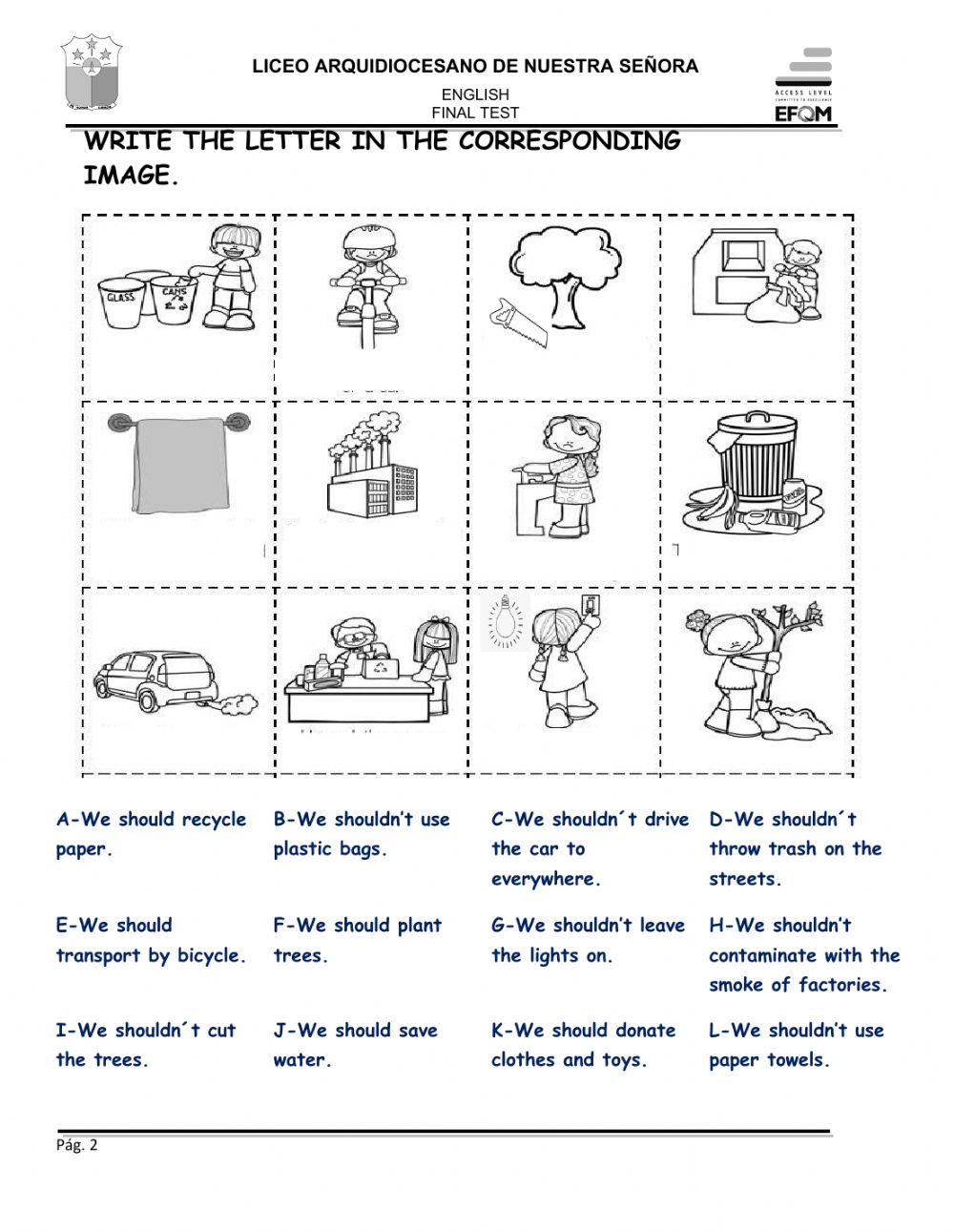 LICEO ARQUIDIOCESANO DE NUESTRA SEÑORA

ENGLISH
FINAL TEST

ACCESS LEVEL
COMMITTED TO EXCELLENCE
EFQM

WRITE THE LETTER IN THE CORRESPONDING IMAGE.

GLASS
CANS

A-We should recycle paper.

B-We shouldn't use plastic bags.

C-We shouldn´t drive the car to everywhere.

D-We shouldn´t throw trash on the streets.

E-We should transport by bicycle.

F-We should plant trees.

G-We shouldn't leave the lights on.

H-We shouldn't contaminate with the smoke of factories.

I-We shouldn´t cut the trees.

J-We should save water.

K-We should donate clothes and toys.

L-We shouldn't use paper towels.

Pág. 2