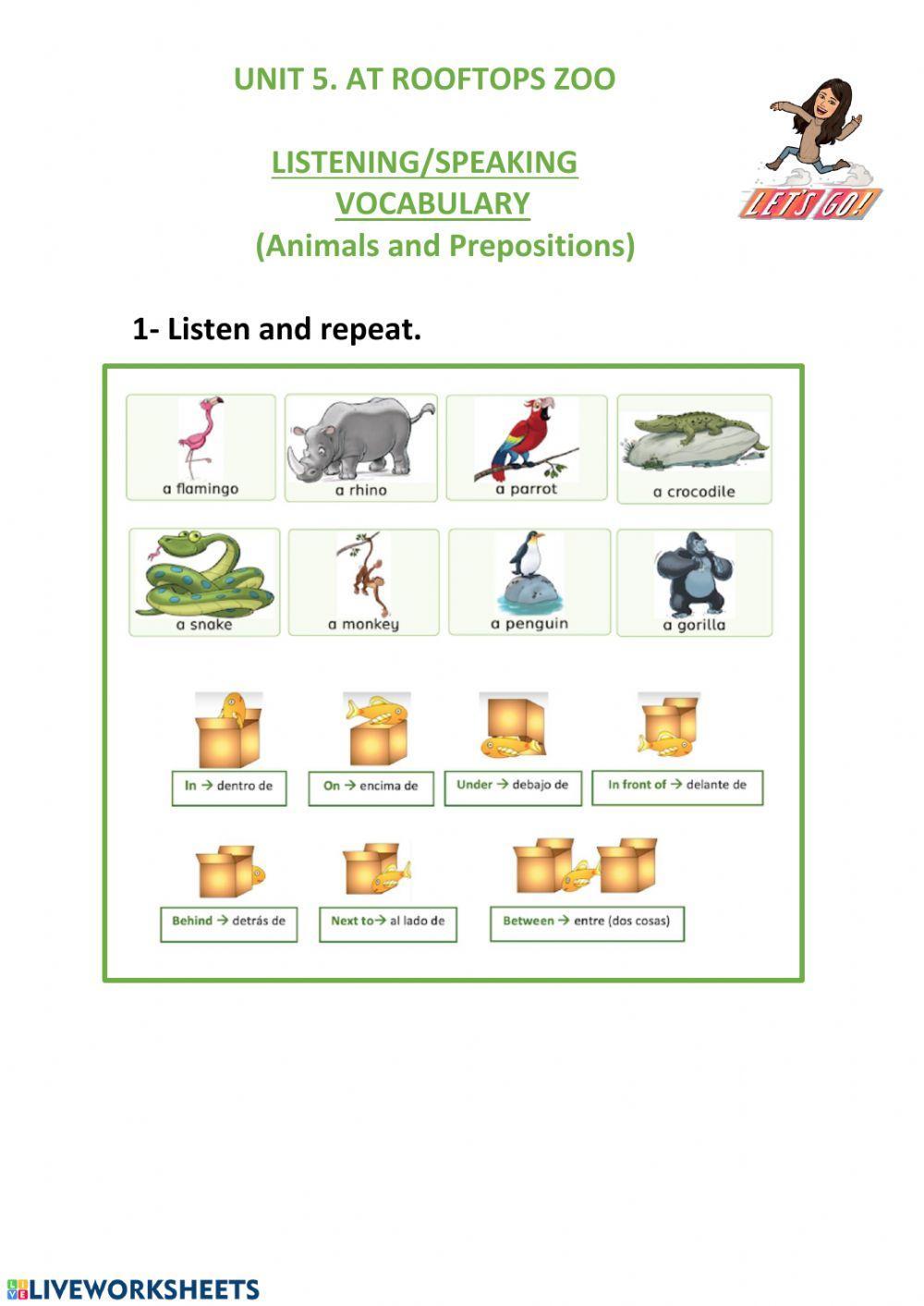 UNIT 5. AT ROOFTOPS ZOO

LISTENING/SPEAKING
VOCABULARY
(Animals and Prepositions)

LET'S GO!

1- Listen and repeat.

a flamingo
a rhino
a parrot
a crocodile
a snake
a monkey
a penguin
a gorilla

In → dentro de
On → encima de
Under → debajo de
In front of → delante de
Behind → detrás de
Next to → al lado de
Between → entre (dos cosas)

LIVEWORKSHEETS