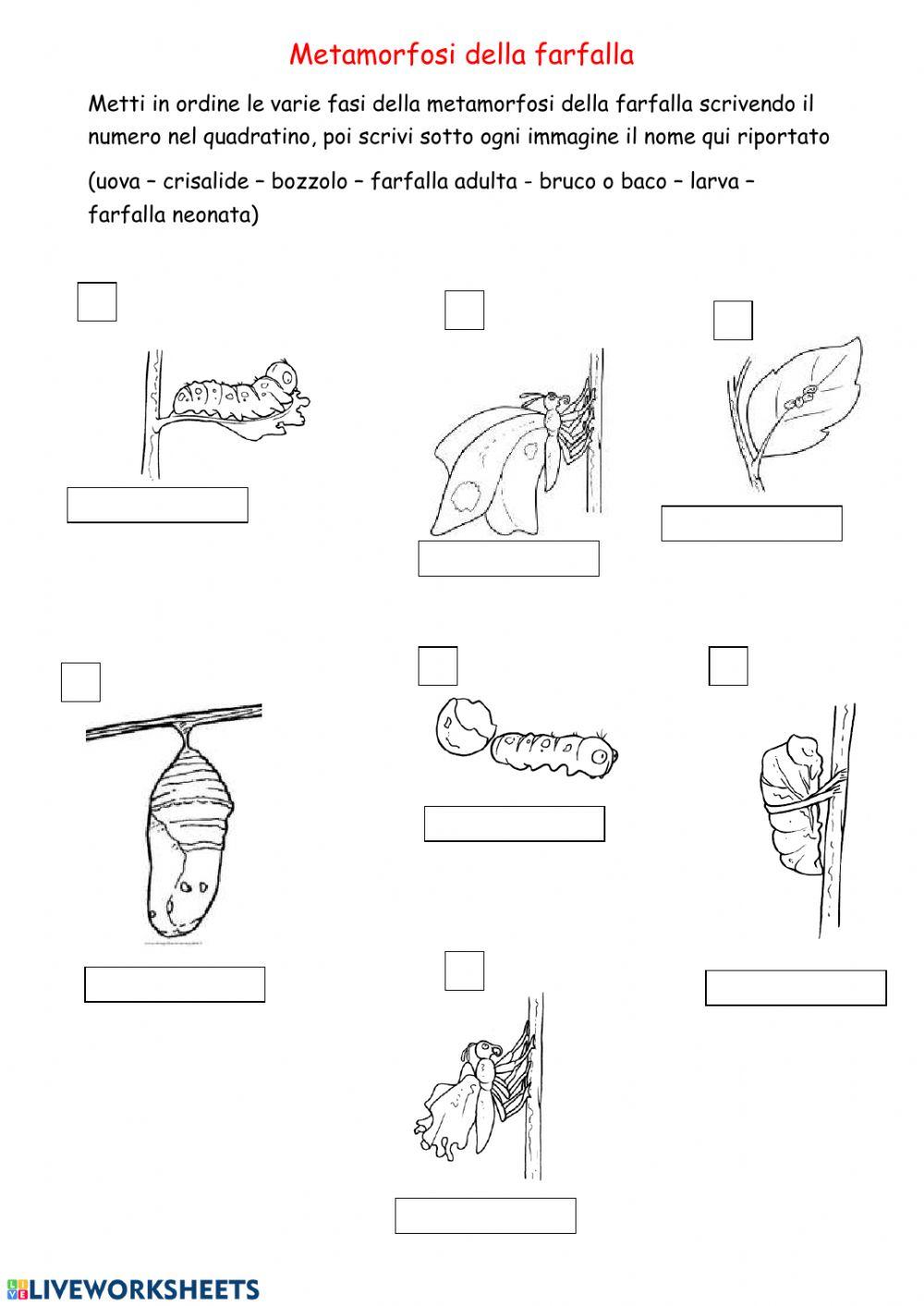 Metamorfosi della farfalla

Metti in ordine le varie fasi della metamorfosi della farfalla scrivendo il numero nel quadratino, poi scrivi sotto ogni immagine il nome qui riportato

(uova – crisalide – bozzolo – farfalla adulta - bruco o baco – larva – farfalla neonata)

LIVEWORKSHEETS