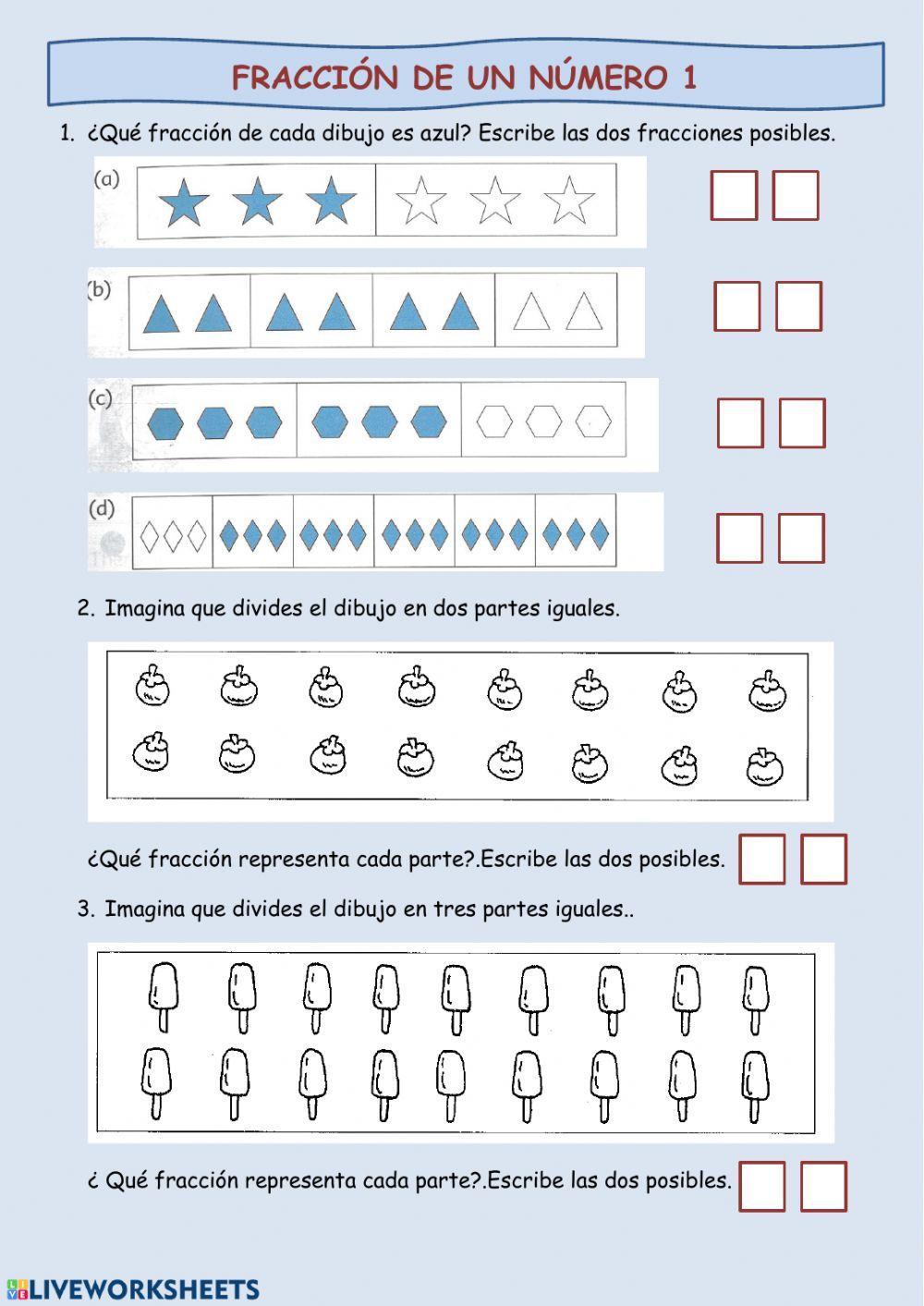 FRACCIÓN DE UN NÚMERO 1

1. ¿Qué fracción de cada dibujo es azul? Escribe las dos fracciones posibles.

(a)

(b)

(c)

(d)

2. Imagina que divides el dibujo en dos partes iguales.

¿Qué fracción representa cada parte?.Escribe las dos posibles.

3. Imagina que divides el dibujo en tres partes iguales..

¿ Qué fracción representa cada parte?.Escribe las dos posibles.

LIVEWORKSHEETS