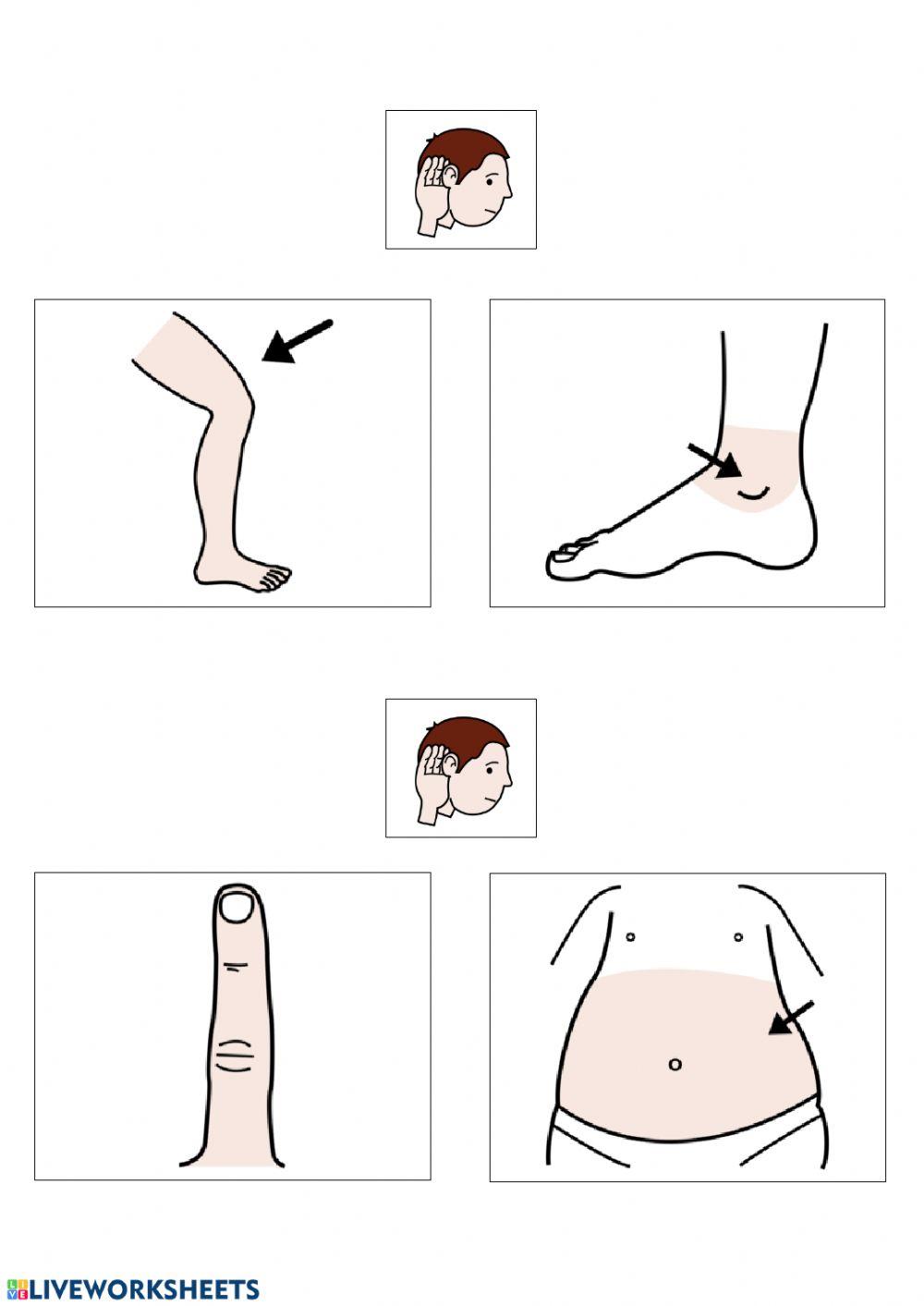 LIVEWORKSHEETS