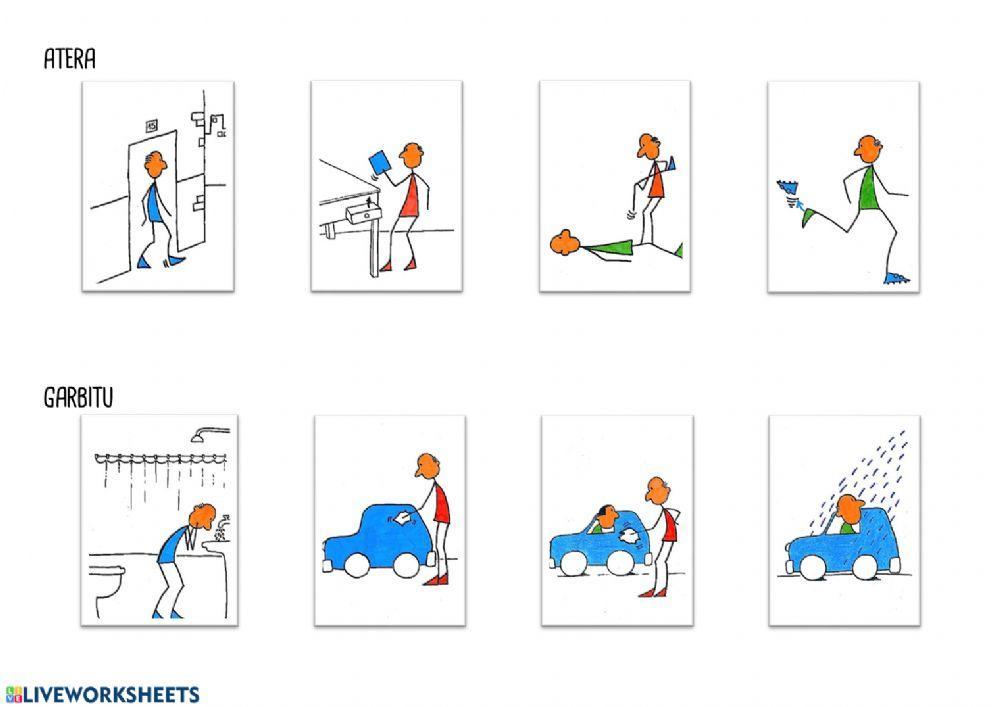 ATERA

GARBITU

LIVEWORKSHEETS