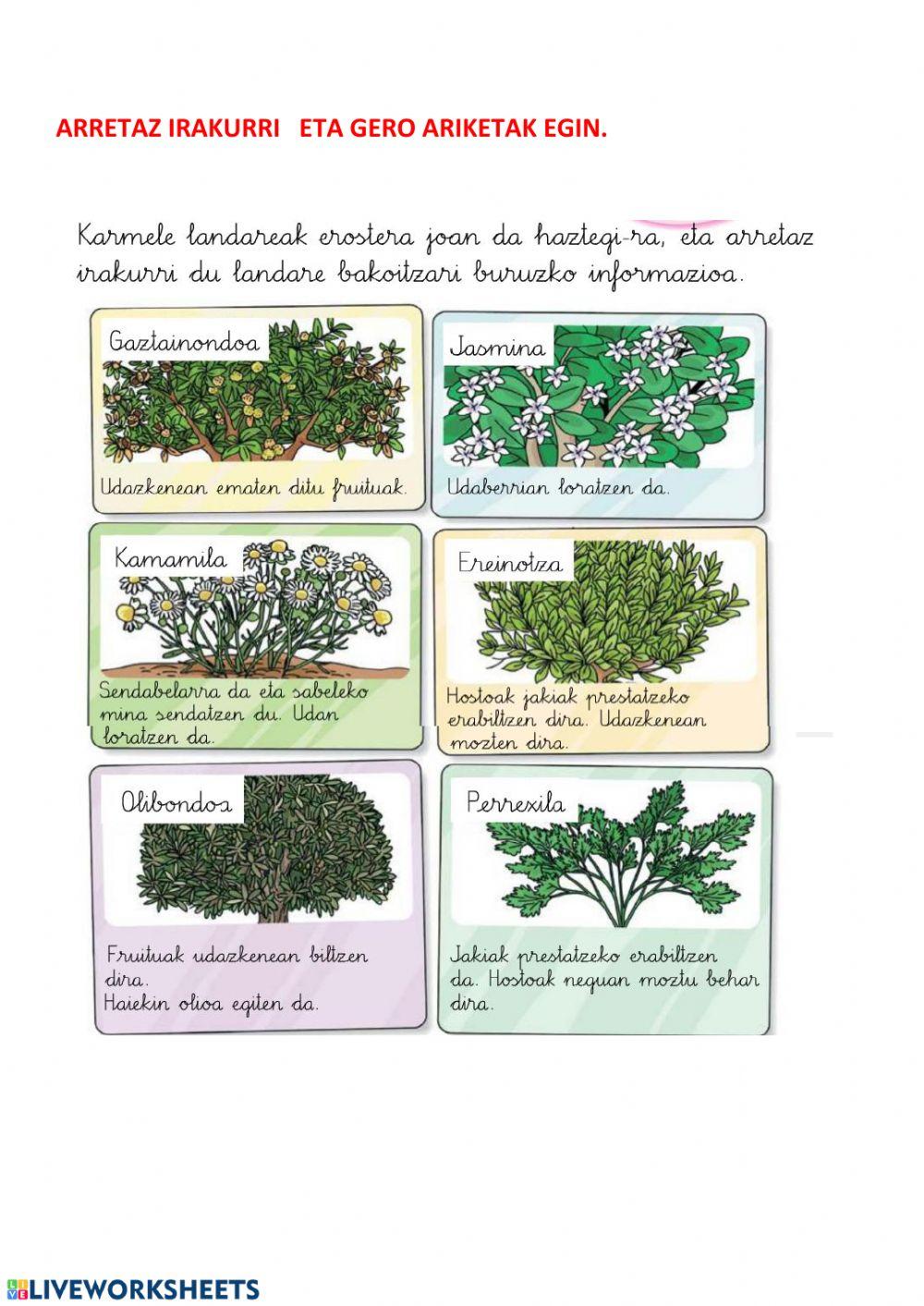 ARRETAZ IRAKURRI ETA GERO ARIKETAK EGIN.

Karmele landareak erostera joan da haztegi-ra, eta arretaz irakurri du landare bakoitzari buruzko informazioa.

Gaztainondoa

Udazkenean ematen ditu fruituak.

Jasmina

Udaberrian loratzen da.

Kamamila

Sendabelarra da eta sabeleko mina sendatzen du. Udan loratzen da.

Ereinotza

Hostoak jakiak prestatzeko erabiltzen dira. Udazkenean mozten dira.

Olibondoa

Fruituak udazkenean biltzen dira.
Haiekin olioa egiten da.

Perrexila

Jakiak prestatzeko erabiltzen da. Hostoak neguan moztu behar dira.

LIVEWORKSHEETS