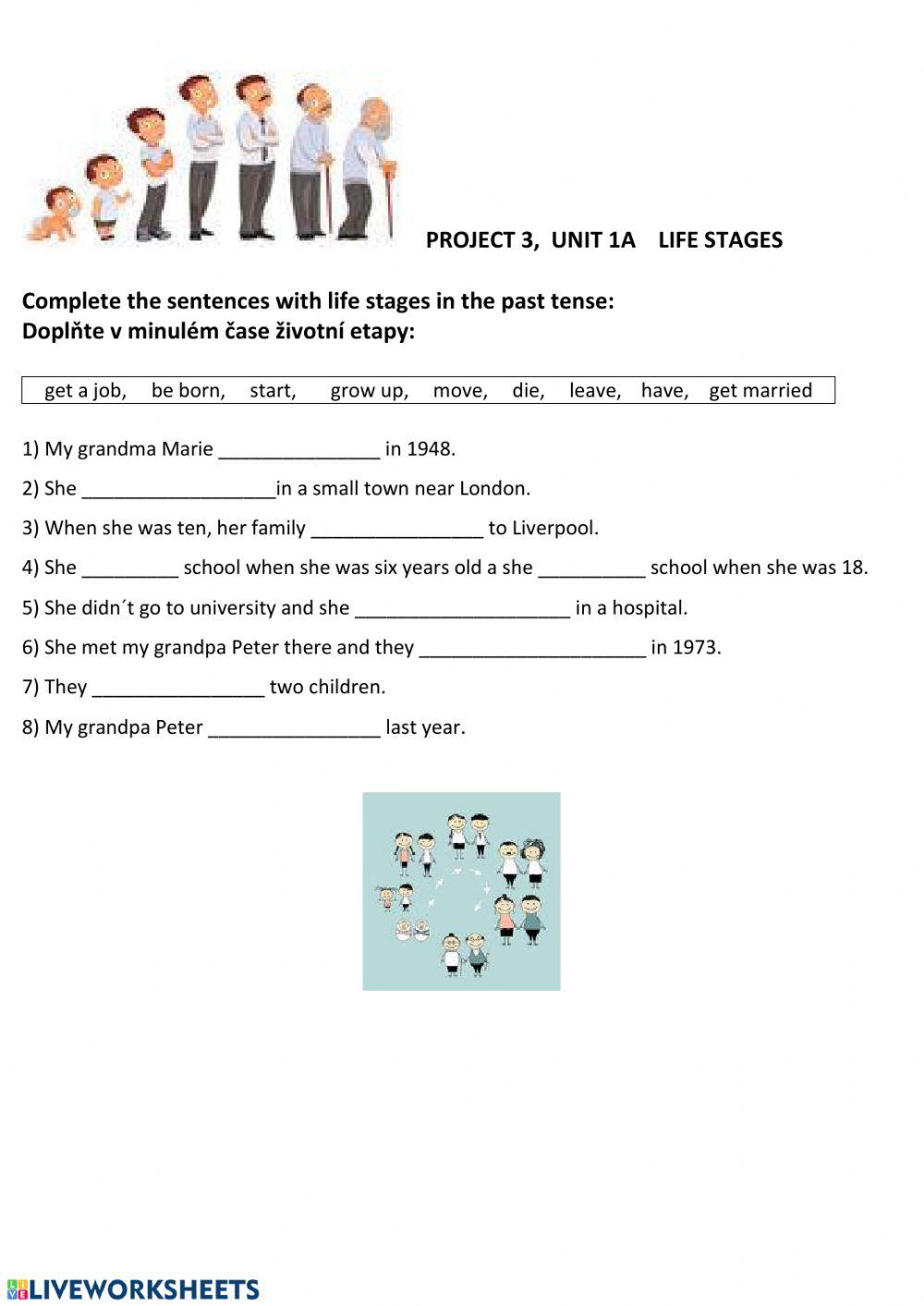 PROJECT 3, UNIT 1A LIFE STAGES

Complete the sentences with life stages in the past tense:
Doplňte v minulém čase životní etapy:

get a job, be born, start, grow up, move, die, leave, have, get married

1) My grandma Marie _______________ in 1948.

2) She __________________in a small town near London.

3) When she was ten, her family ________________ to Liverpool.

4) She _________ school when she was six years old a she __________ school when she was 18.

5) She didn´t go to university and she ____________________ in a hospital.

6) She met my grandpa Peter there and they _____________________ in 1973.

7) They ________________ two children.

8) My grandpa Peter ________________ last year.

LIVEWORKSHEETS