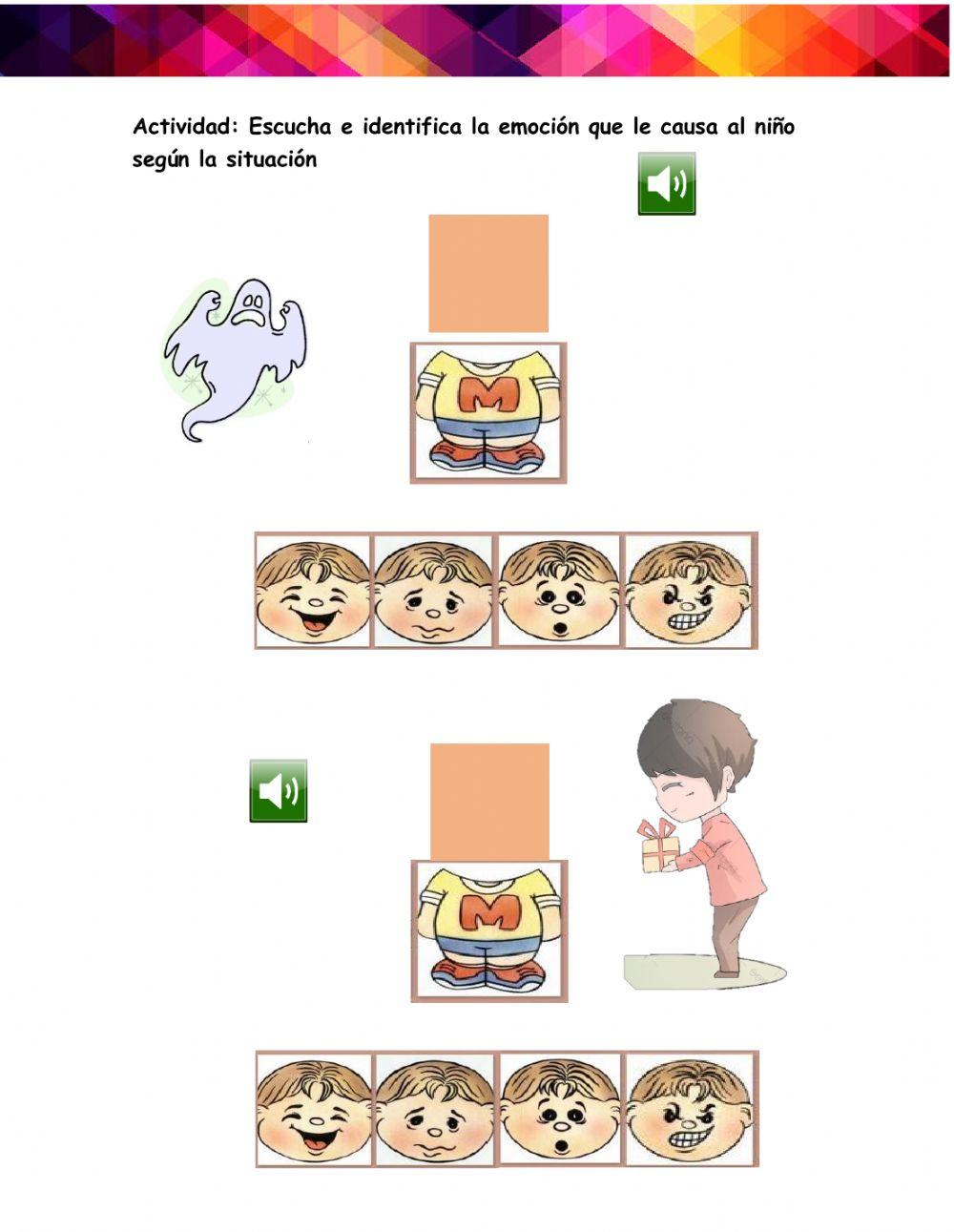 Actividad: Escucha e identifica la emoción que le causa al niño según la situación

M

M