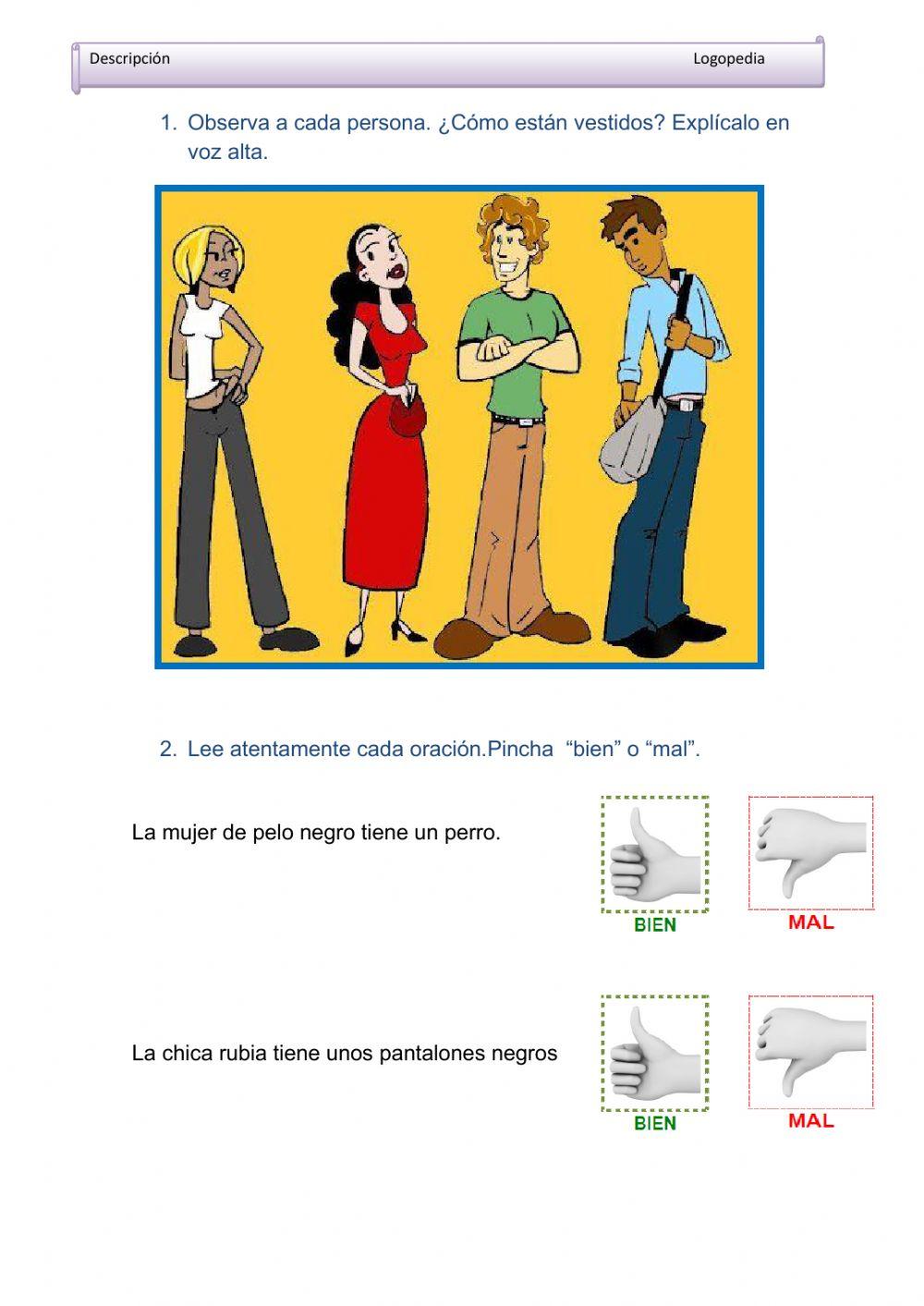 Descripción Logopedia

1. Observa a cada persona. ¿Cómo están vestidos? Explícalo en voz alta.

2. Lee atentamente cada oración.Pincha “bien” o “mal”.

La mujer de pelo negro tiene un perro.

BIEN

MAL

La chica rubia tiene unos pantalones negros

BIEN

MAL