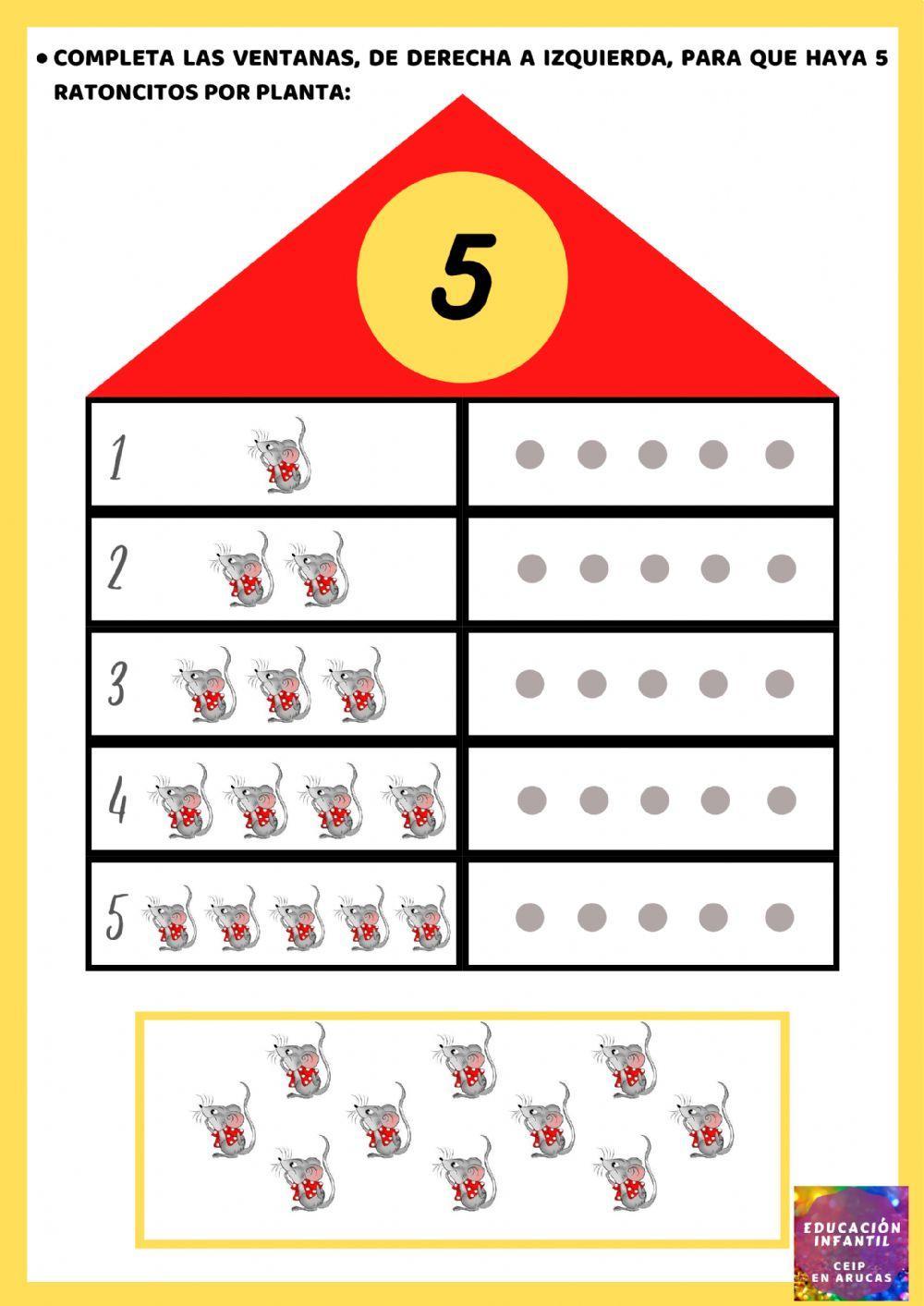 • COMPLETA LAS VENTANAS, DE DERECHA A IZQUIERDA, PARA QUE HAYA 5 RATONCITOS POR PLANTA:

5

1

2

3

4

5

EDUCACIÓN INFANTIL
CEIP EN ARUCAS