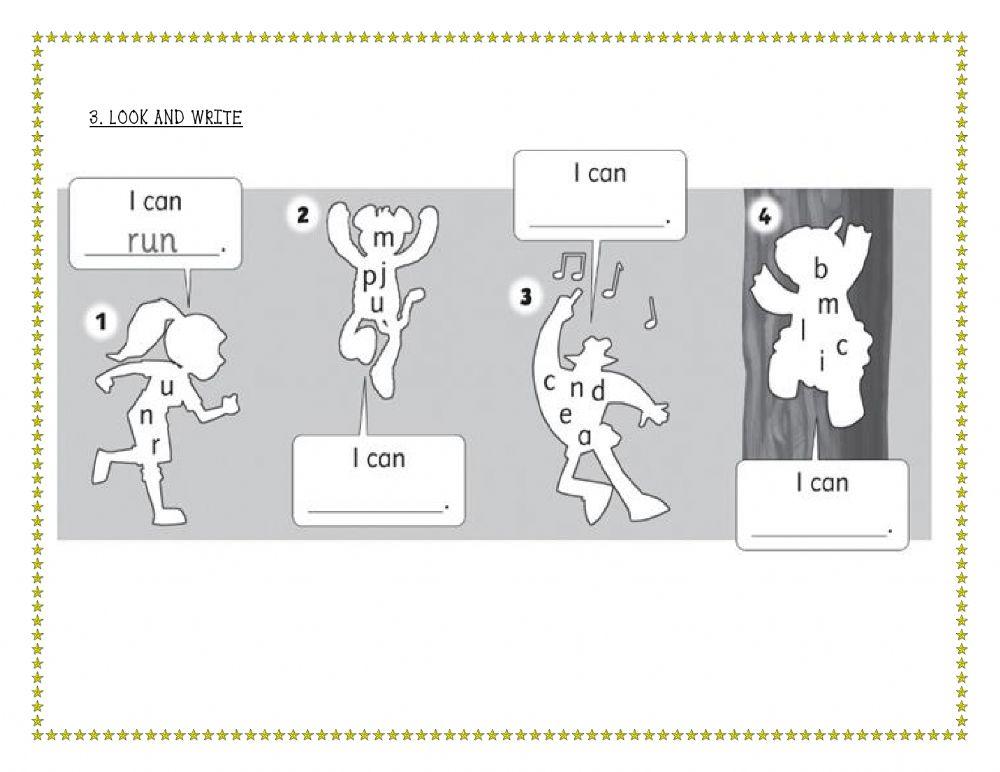 3. LOOK AND WRITE

I can run.

1
u
n
r

2
m
p j
u

I can ________.

I can ________.

3
c n d
e
a

4
b
m
l
c
i

I can ________.