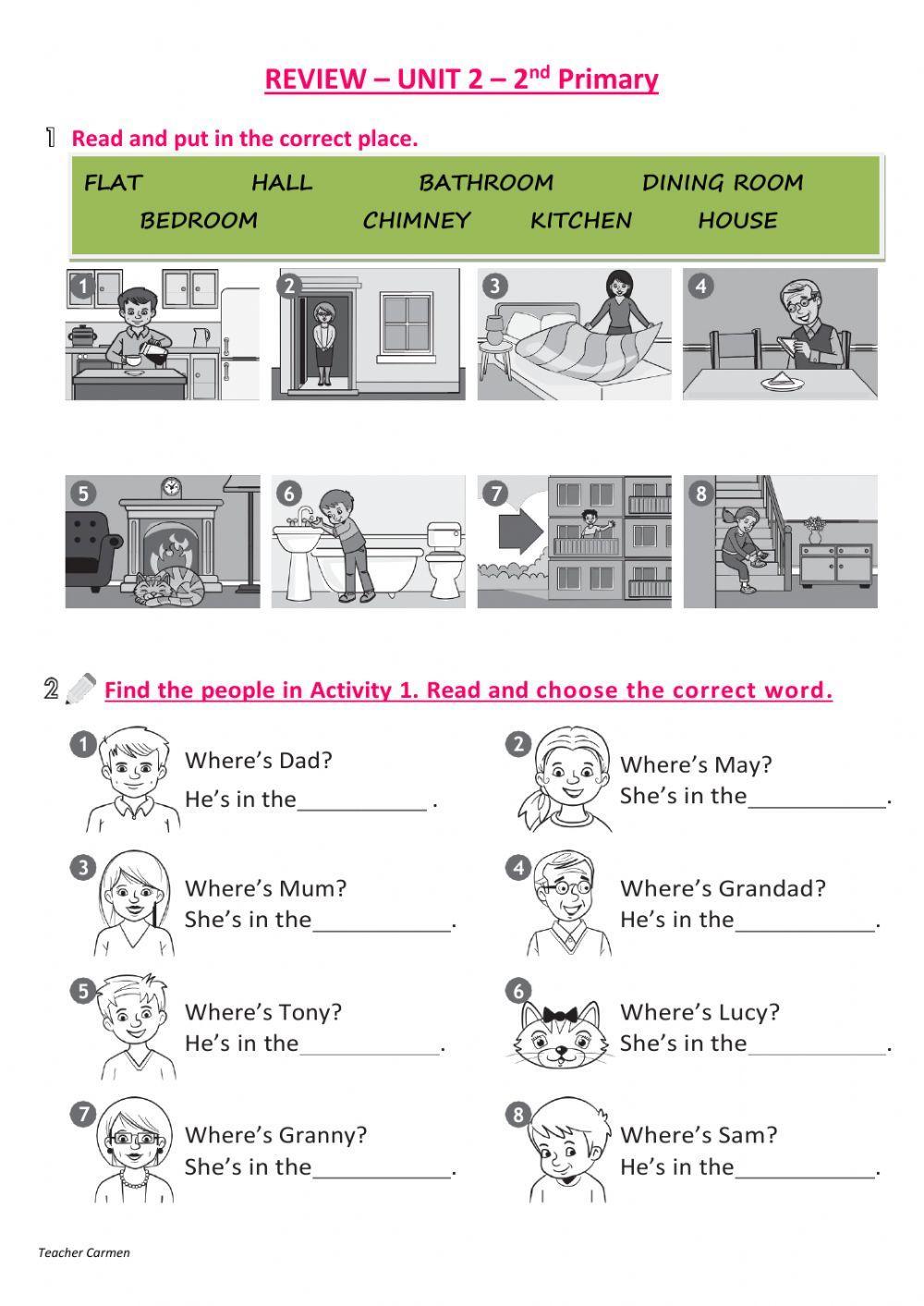 REVIEW – UNIT 2 – 2$^{nd}$ Primary

1 Read and put in the correct place.

FLAT HALL BATHROOM DINING ROOM
BEDROOM CHIMNEY KITCHEN HOUSE

1 2 3 4

5 6 7 8

2 Find the people in Activity 1. Read and choose the correct word.

1 Where's Dad?
He's in the__________ .

2 Where's May?
She's in the___________.

3 Where's Mum?
She's in the___________.

4 Where's Grandad?
He's in the___________.

5 Where's Tony?
He's in the___________.

6 Where's Lucy?
She's in the___________.

7 Where's Granny?
She's in the___________.

8 Where's Sam?
He's in the___________.

Teacher Carmen