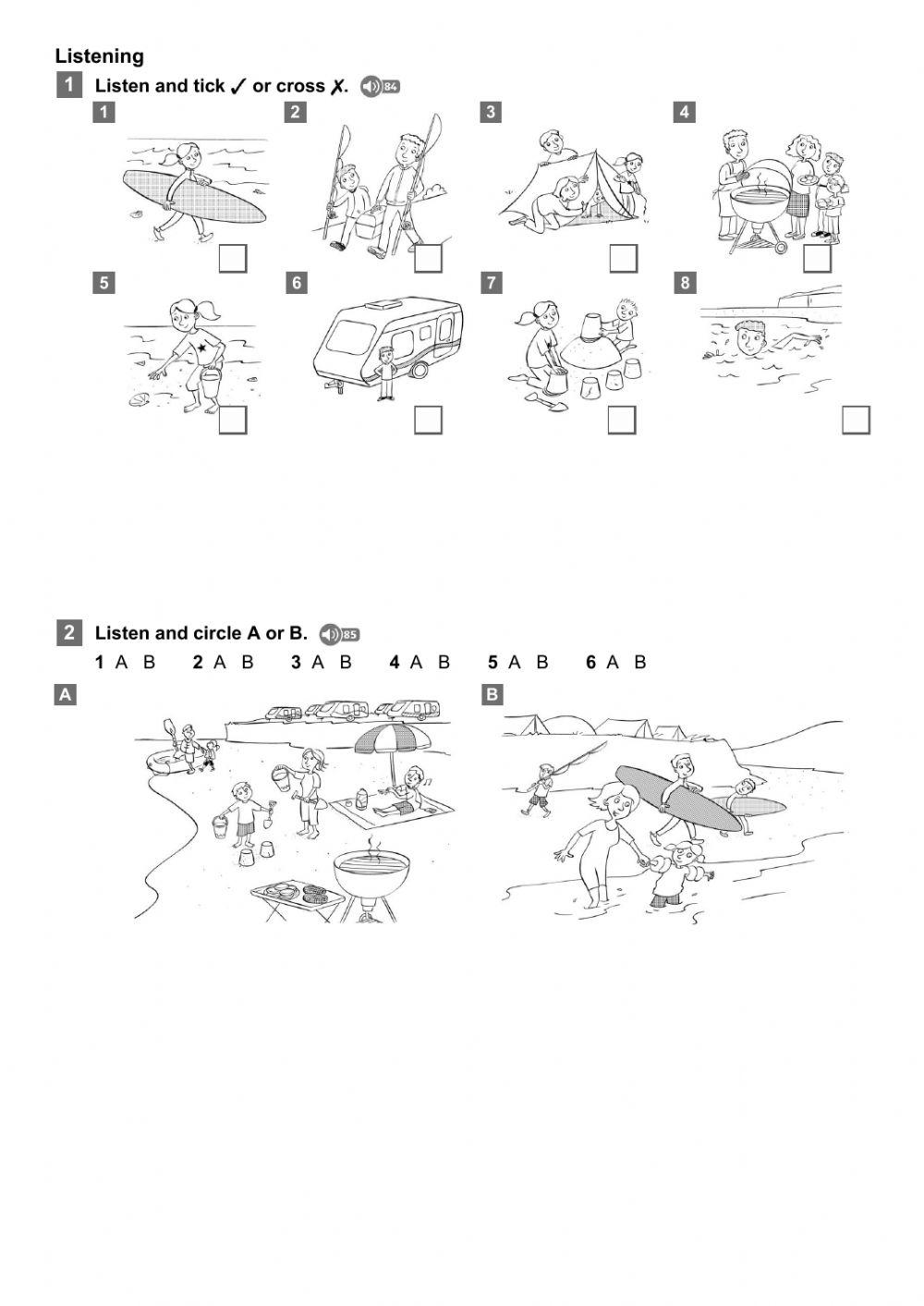 Listening

1 Listen and tick ✓ or cross ✗. 84

1 2 3 4

5 6 7 8

2 Listen and circle A or B. 85

1 A B 2 A B 3 A B 4 A B 5 A B 6 A B

A

B