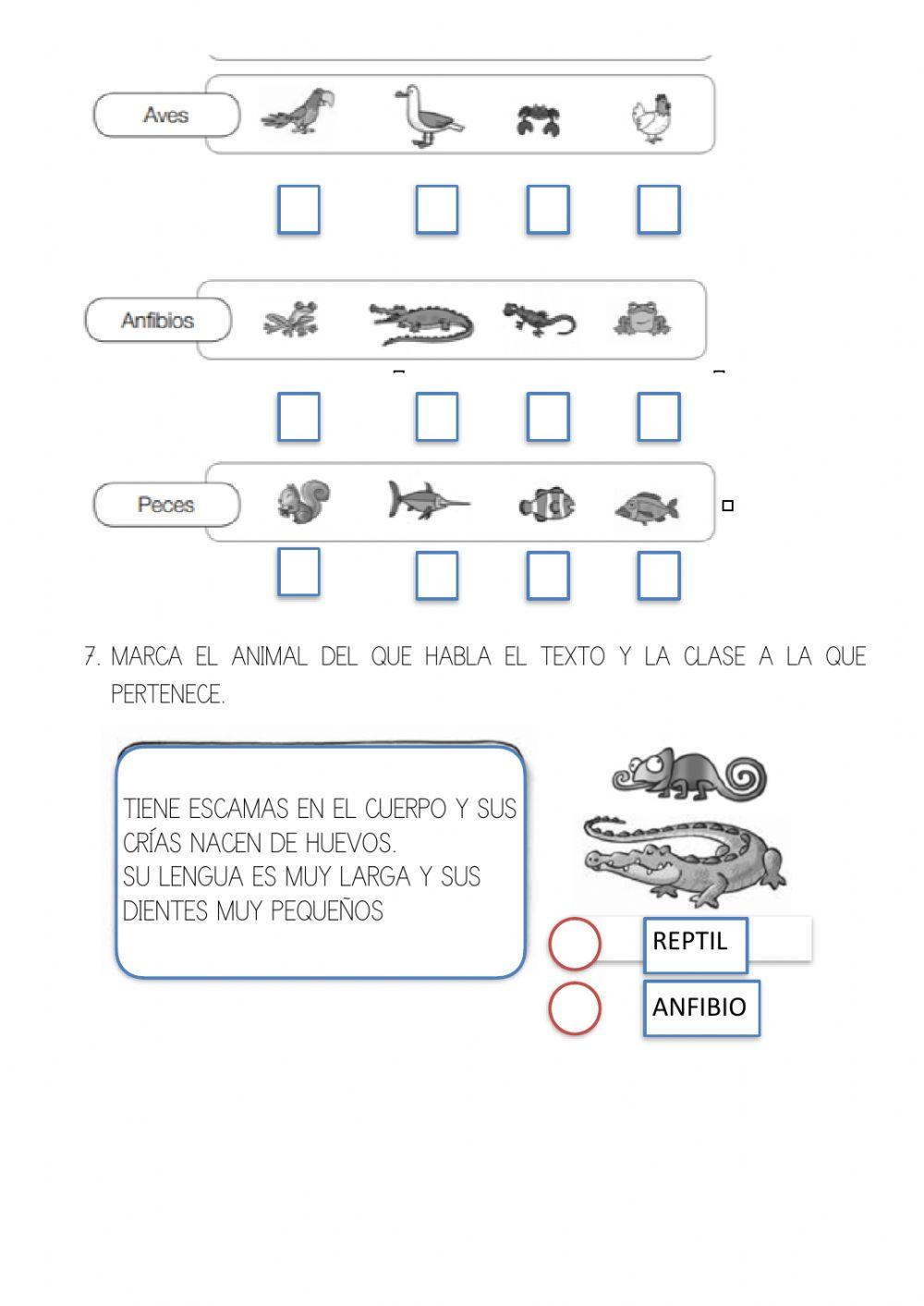 Aves

Anfibios

Peces

7. MARCA EL ANIMAL DEL QUE HABLA EL TEXTO Y LA CLASE A LA QUE PERTENECE.

TIENE ESCAMAS EN EL CUERPO Y SUS CRÍAS NACEN DE HUEVOS.
SU LENGUA ES MUY LARGA Y SUS DIENTES MUY PEQUEÑOS

REPTIL

ANFIBIO