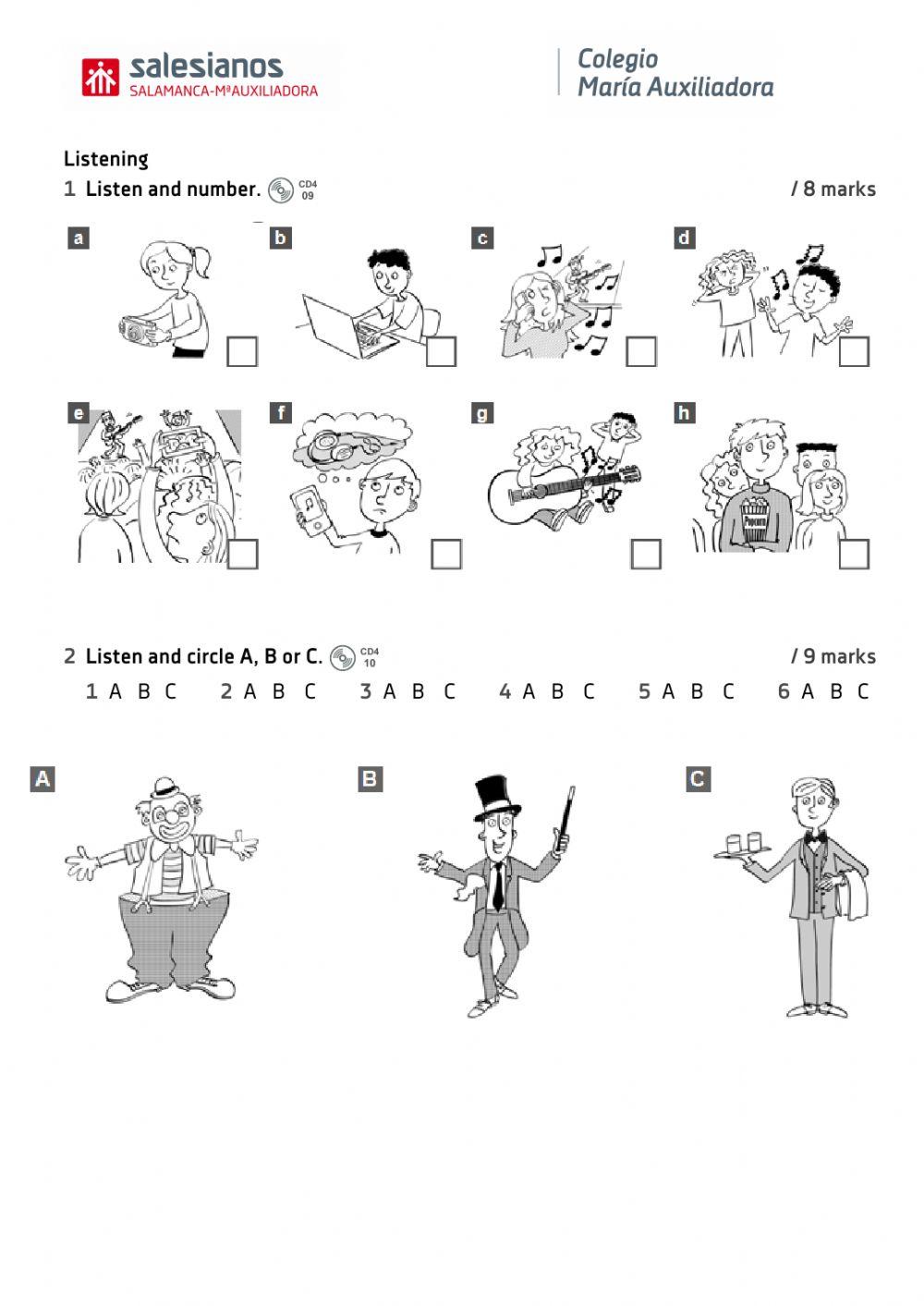 salesianos
SALAMANCA-MªAUXILIADORA

Colegio
María Auxiliadora

Listening
1 Listen and number. CD4 09 / 8 marks

a b c d

e f g h

Popcorn

2 Listen and circle A, B or C. CD4 10 / 9 marks

1 A B C 2 A B C 3 A B C 4 A B C 5 A B C 6 A B C

A B C