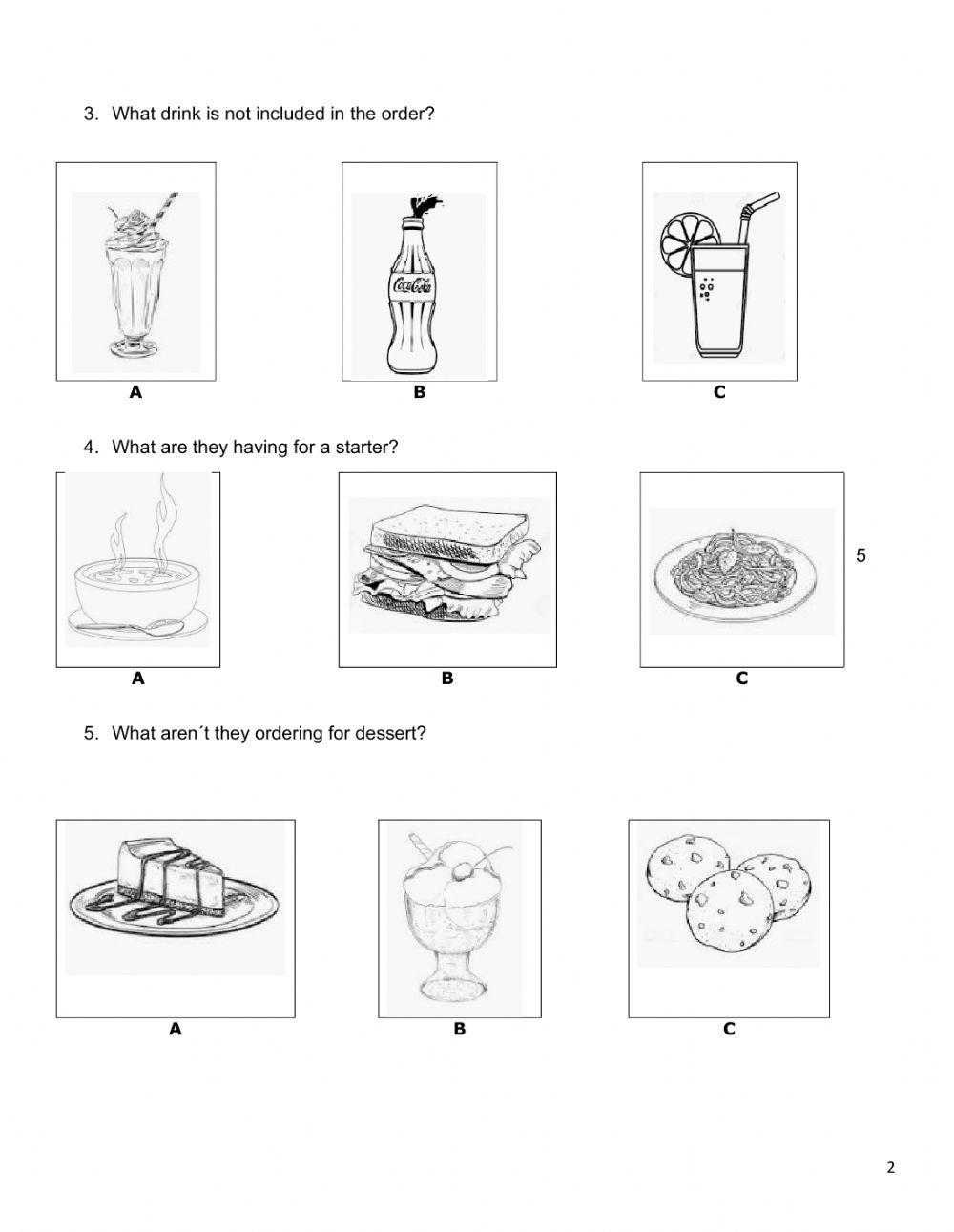 3. What drink is not included in the order?

Coca-Cola

A B C

4. What are they having for a starter?

5

A B C

5. What aren´t they ordering for dessert?

A B C

2