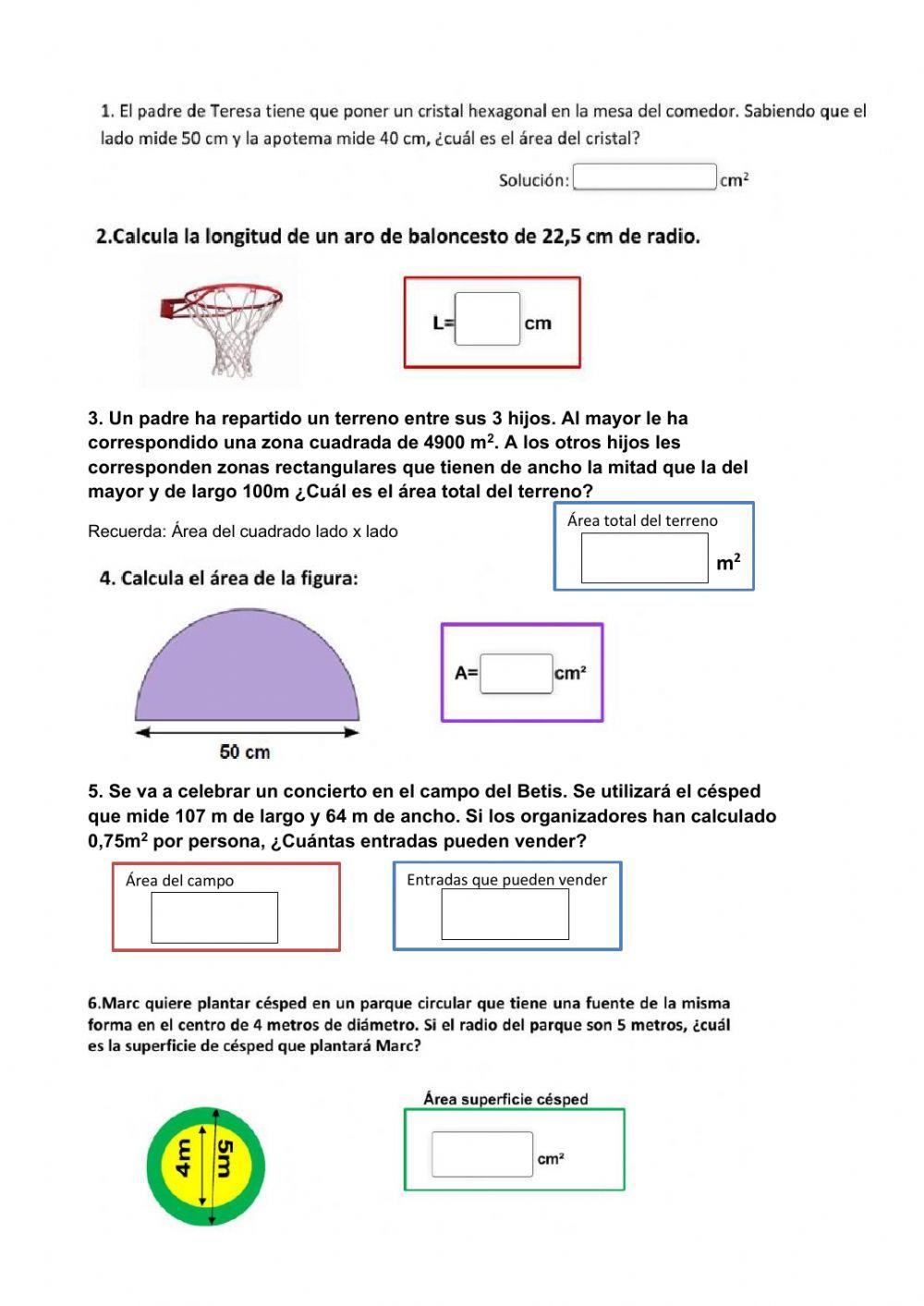 1. El padre de Teresa tiene que poner un cristal hexagonal en la mesa del comedor. Sabiendo que el lado mide 50 cm y la apotema mide 40 cm, ¿cuál es el área del cristal?

Solución: $cm^2$

2.Calcula la longitud de un aro de baloncesto de 22,5 cm de radio.

L= cm

3. Un padre ha repartido un terreno entre sus 3 hijos. Al mayor le ha correspondido una zona cuadrada de 4900 $m^2$. A los otros hijos les corresponden zonas rectangulares que tienen de ancho la mitad que la del mayor y de largo 100m ¿Cuál es el área total del terreno?

Recuerda: Área del cuadrado lado x lado

Área total del terreno
$m^2$

4. Calcula el área de la figura:

50 cm

A= $cm^2$

5. Se va a celebrar un concierto en el campo del Betis. Se utilizará el césped que mide 107 m de largo y 64 m de ancho. Si los organizadores han calculado 0,75$m^2$ por persona, ¿Cuántas entradas pueden vender?

Área del campo

Entradas que pueden vender

6.Marc quiere plantar césped en un parque circular que tiene una fuente de la misma forma en el centro de 4 metros de diámetro. Si el radio del parque son 5 metros, ¿cuál es la superficie de césped que plantará Marc?

4m
5m

Área superficie césped
$cm^2$