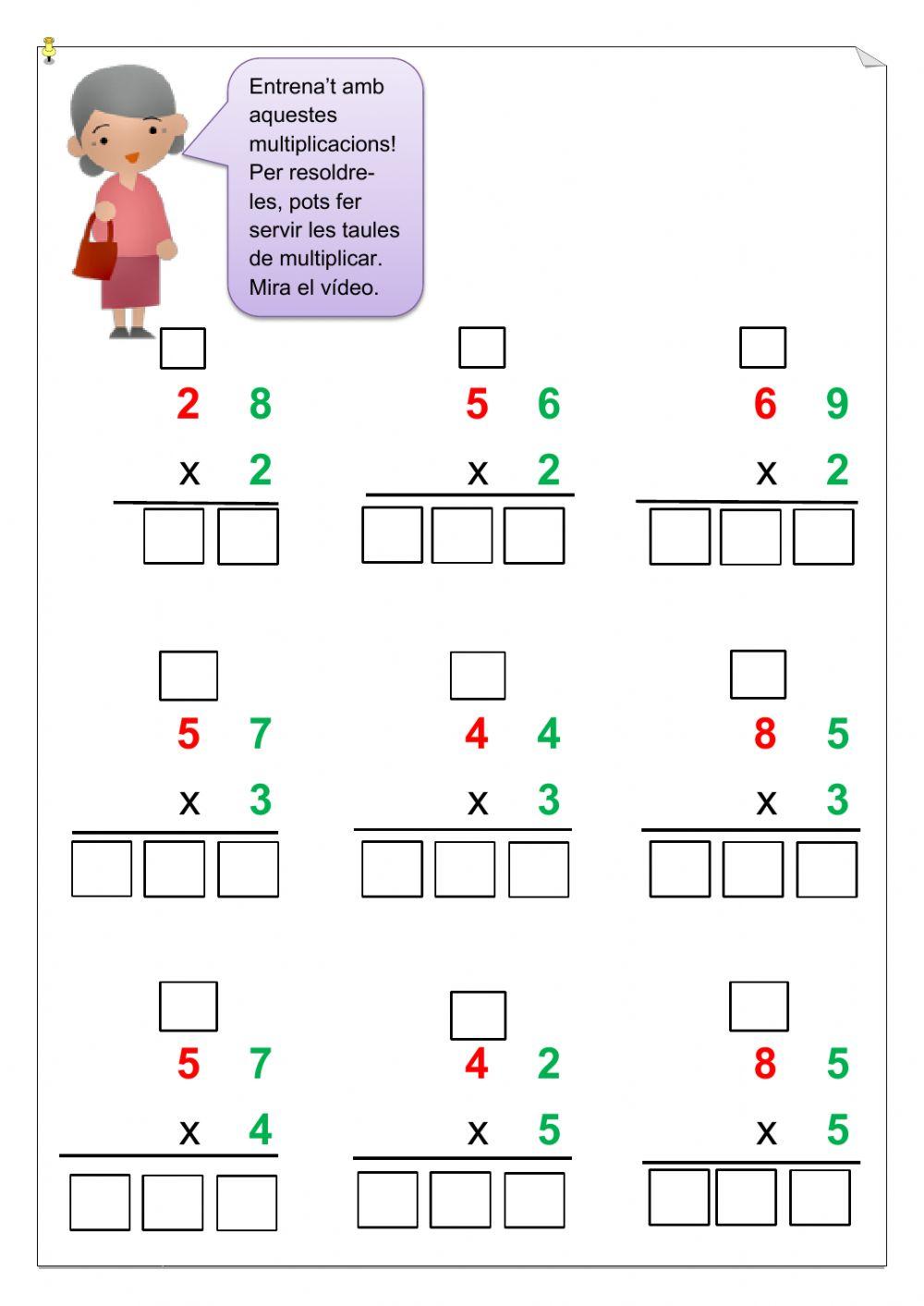 Entrena't amb aquestes multiplicacions! Per resoldre-les, pots fer servir les taules de multiplicar. Mira el vídeo.

2 8
x 2

5 6
x 2

6 9
x 2

5 7
x 3

4 4
x 3

8 5
x 3

5 7
x 4

4 2
x 5

8 5
x 5