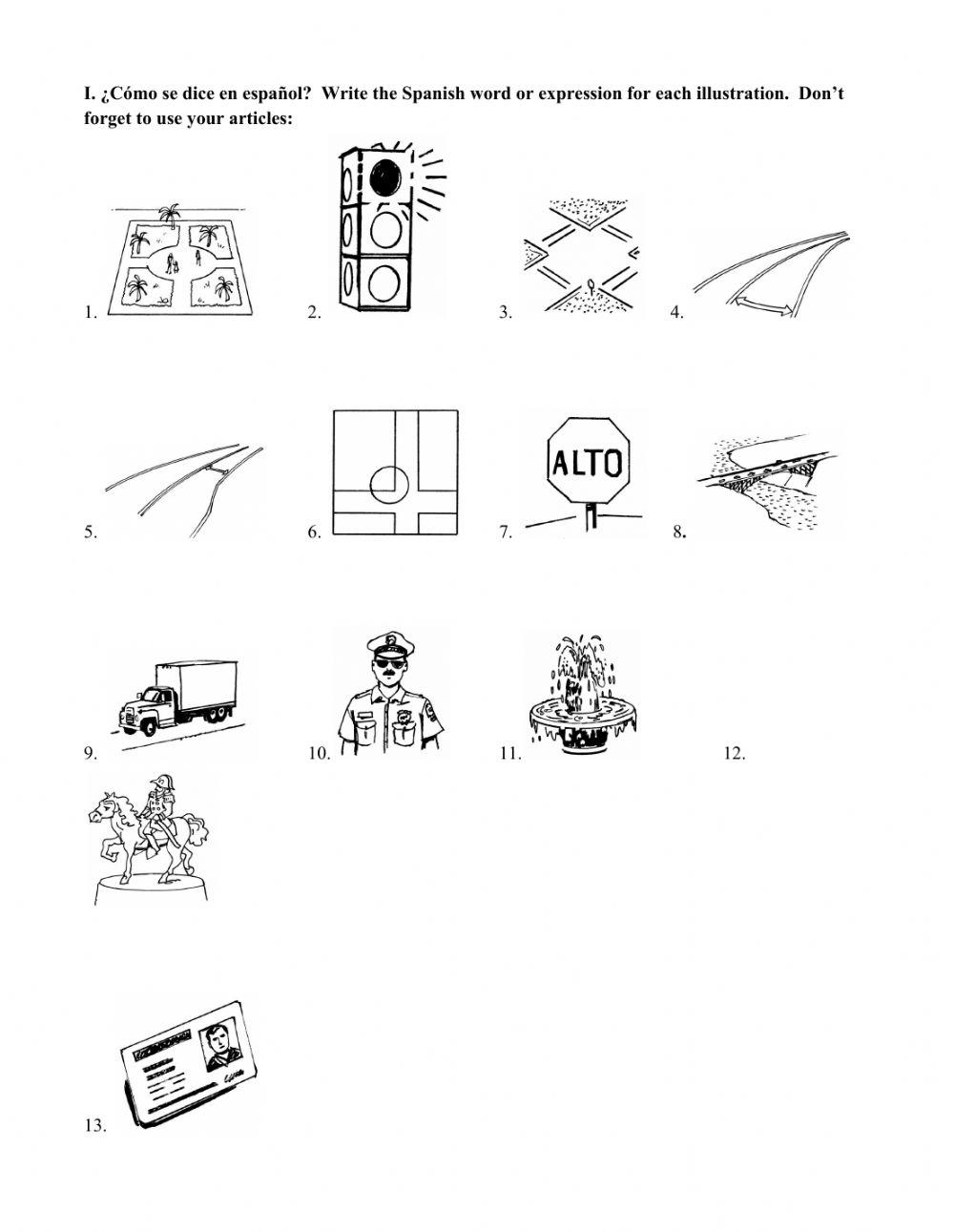 I. ¿Cómo se dice en español? Write the Spanish word or expression for each illustration. Don't forget to use your articles:

1.

2.

3.

4.

5.

6.

7. ALTO

8.

9.

10.

11.

12.

13.