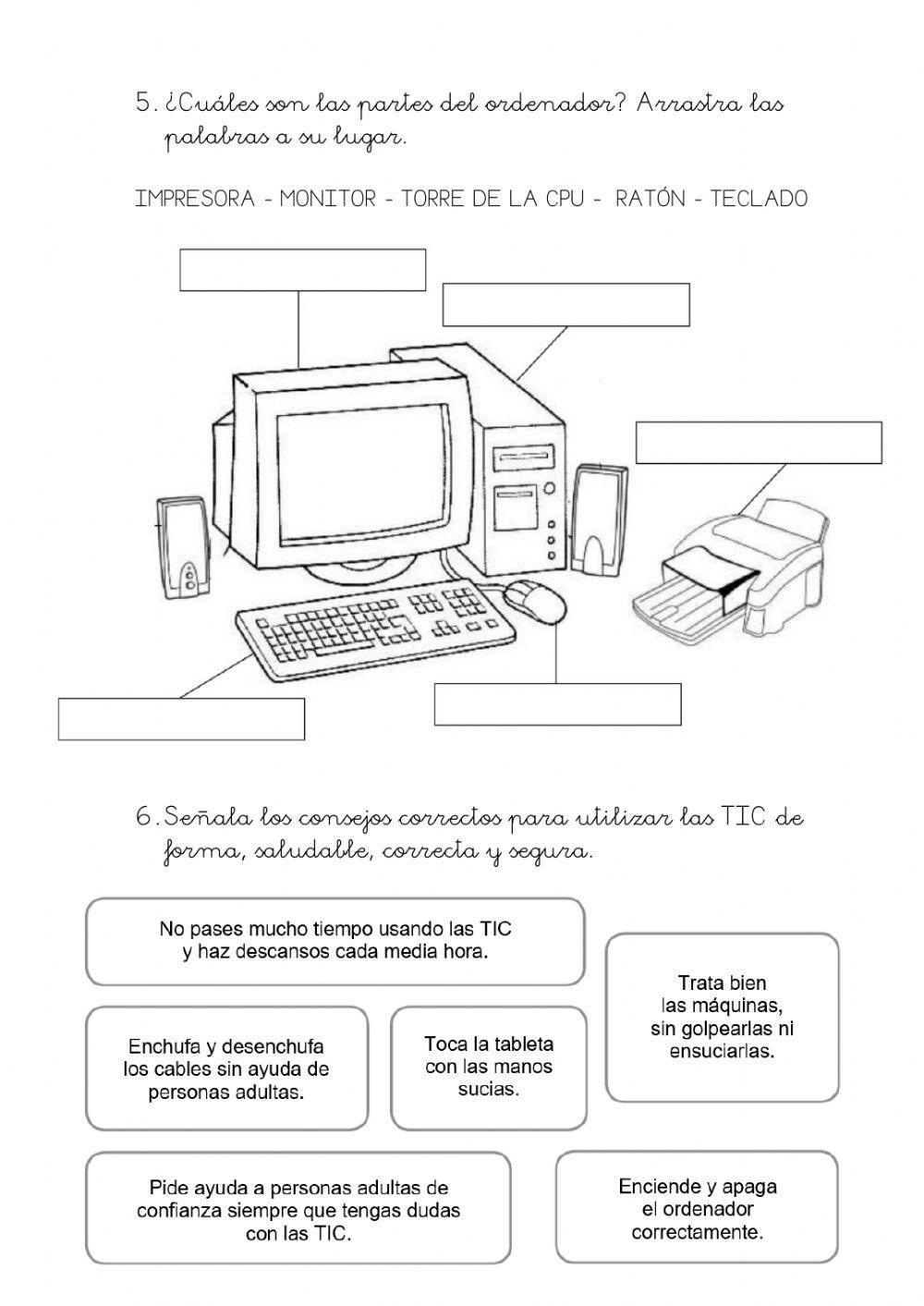 5. ¿Cuáles son las partes del ordenador? Arrastra las palabras a su lugar.

IMPRESORA - MONITOR - TORRE DE LA CPU - RATÓN - TECLADO

6. Señala los consejos correctos para utilizar las TIC de forma, saludable, correcta y segura.

No pases mucho tiempo usando las TIC y haz descansos cada media hora.

Trata bien las máquinas, sin golpearlas ni ensuciarlas.

Enchufa y desenchufa los cables sin ayuda de personas adultas.

Toca la tableta con las manos sucias.

Pide ayuda a personas adultas de confianza siempre que tengas dudas con las TIC.

Enciende y apaga el ordenador correctamente.