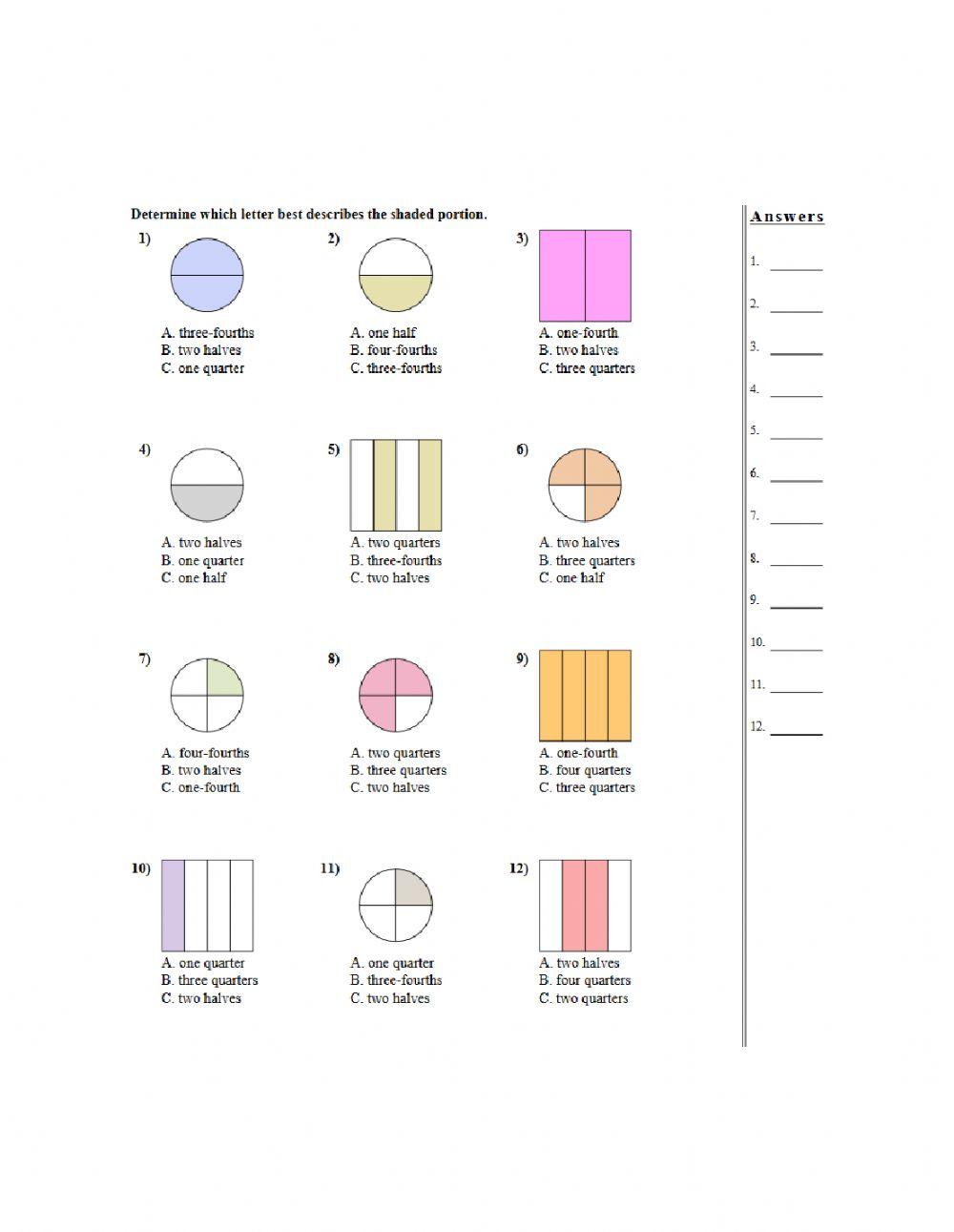 Determine which letter best describes the shaded portion.

1)
A. three-fourths
B. two halves
C. one quarter

2)
A. one half
B. four-fourths
C. three-fourths

3)
A. one-fourth
B. two halves
C. three quarters

4)
A. two halves
B. one quarter
C. one half

5)
A. two quarters
B. three-fourths
C. two halves

6)
A. two halves
B. three quarters
C. one half

7)
A. four-fourths
B. two halves
C. one-fourth

8)
A. two quarters
B. three quarters
C. two halves

9)
A. one-fourth
B. four quarters
C. three quarters

10)
A. one quarter
B. three quarters
C. two halves

11)
A. one quarter
B. three-fourths
C. two halves

12)
A. two halves
B. four quarters
C. two quarters

Answers

1. ______
2. ______
3. ______
4. ______
5. ______
6. ______
7. ______
8. ______
9. ______
10. ______
11. ______
12. ______