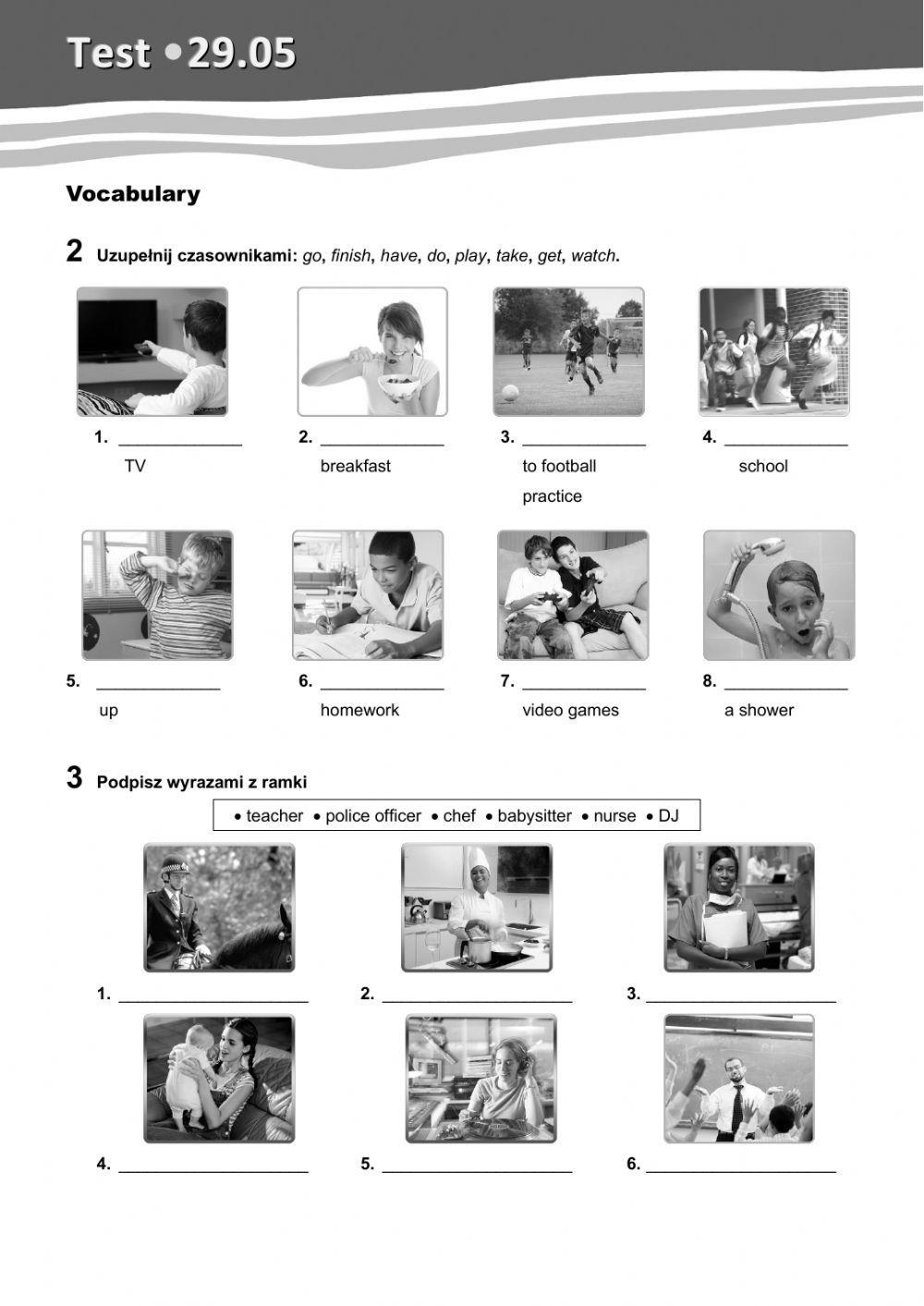 Test • 29.05

Vocabulary

2 Uzupełnij czasownikami: go, finish, have, do, play, take, get, watch.

1. ______________ TV

2. ______________ breakfast

3. ______________ to football practice

4. ______________ school

5. ______________ up

6. ______________ homework

7. ______________ video games

8. ______________ a shower

3 Podpisz wyrazami z ramki

• teacher • police officer • chef • babysitter • nurse • DJ

1. ______________________

2. ______________________

3. ______________________

4. ______________________

5. ______________________

6. ______________________