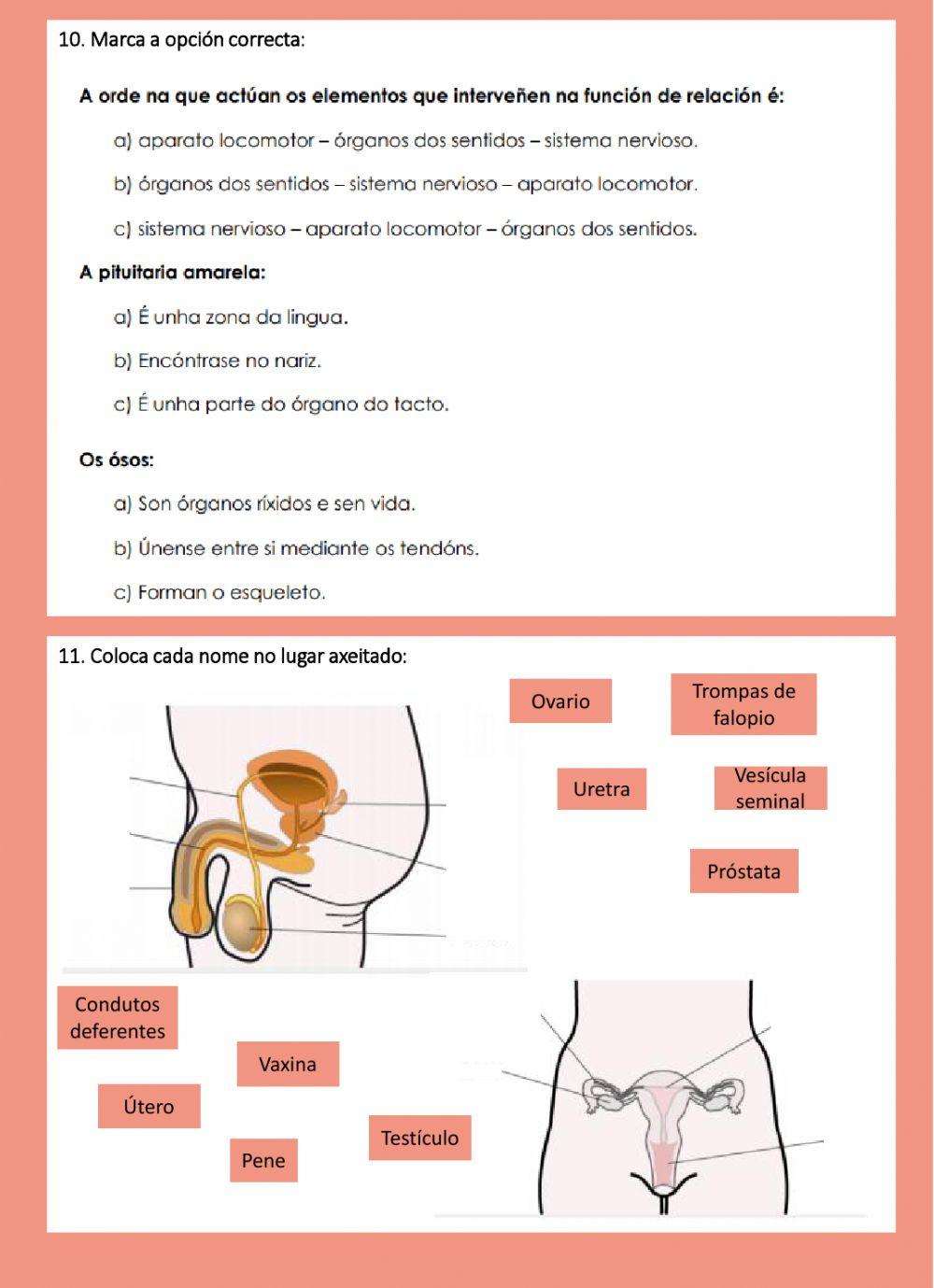 10. Marca a opción correcta:

A orde na que actúan os elementos que interveñen na función de relación é:

a) aparato locomotor – órganos dos sentidos – sistema nervioso.

b) órganos dos sentidos – sistema nervioso – aparato locomotor.

c) sistema nervioso – aparato locomotor – órganos dos sentidos.

A pituitaria amarela:

a) É unha zona da lingua.

b) Encóntrase no nariz.

c) É unha parte do órgano do tacto.

Os ósos:

a) Son órganos ríxidos e sen vida.

b) Únense entre si mediante os tendóns.

c) Forman o esqueleto.

11. Coloca cada nome no lugar axeitado:

Ovario

Trompas de falopio

Uretra

Vesícula seminal

Próstata

Condutos deferentes

Vaxina

Útero

Testículo

Pene