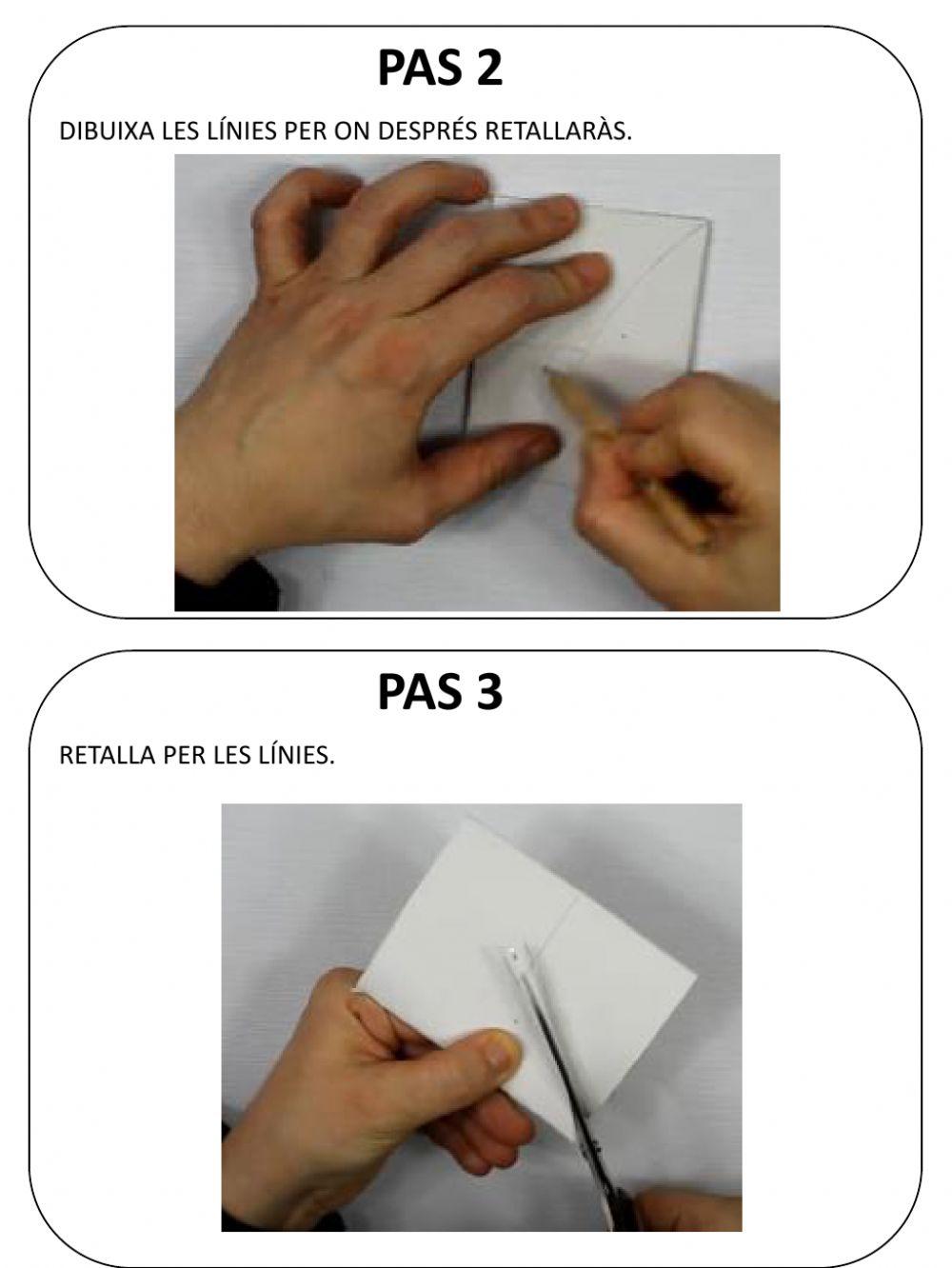 PAS 2

DIBUIXA LES LÍNIES PER ON DESPRÉS RETALLARÀS.

PAS 3

RETALLA PER LES LÍNIES.