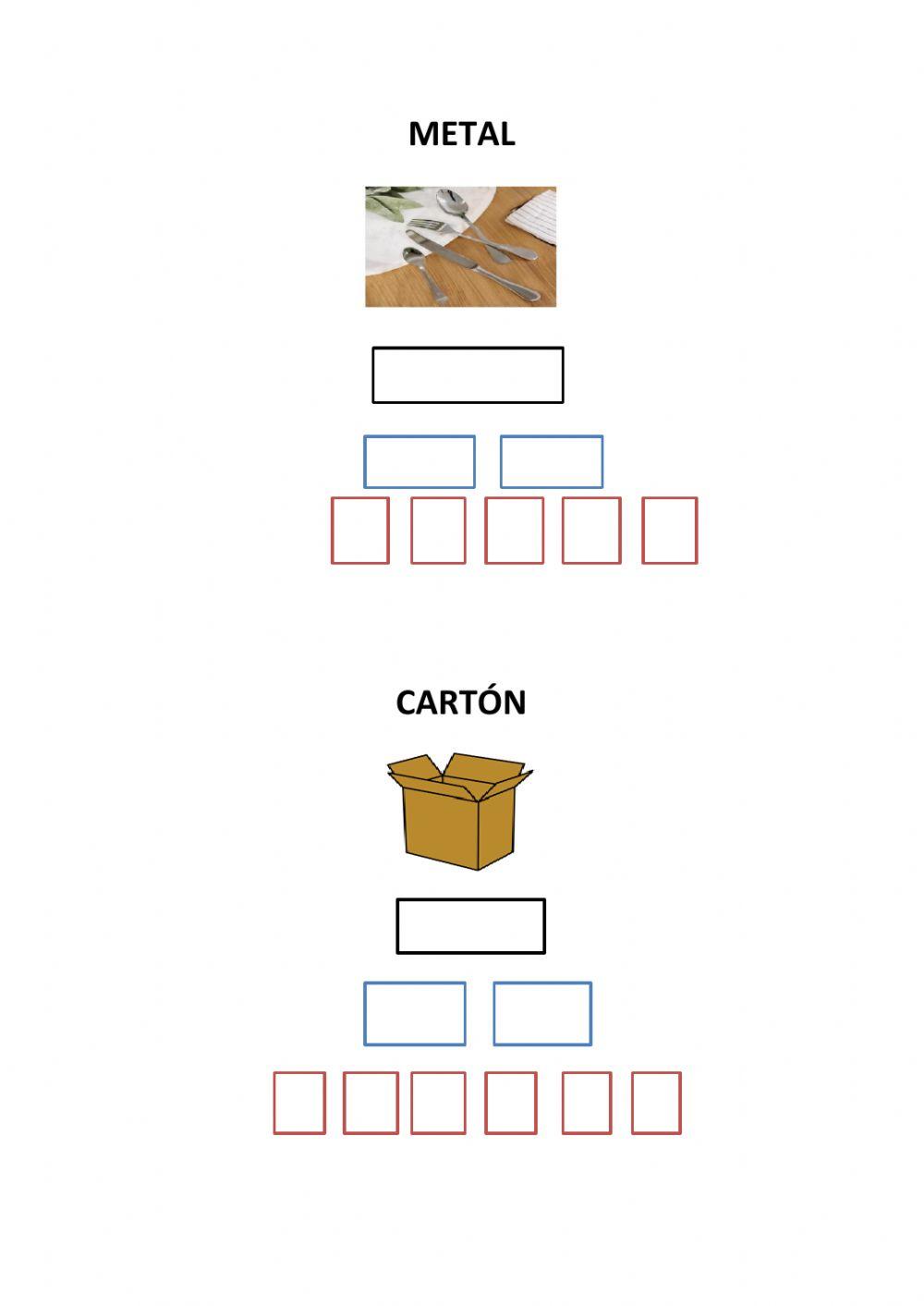 METAL

CARTÓN