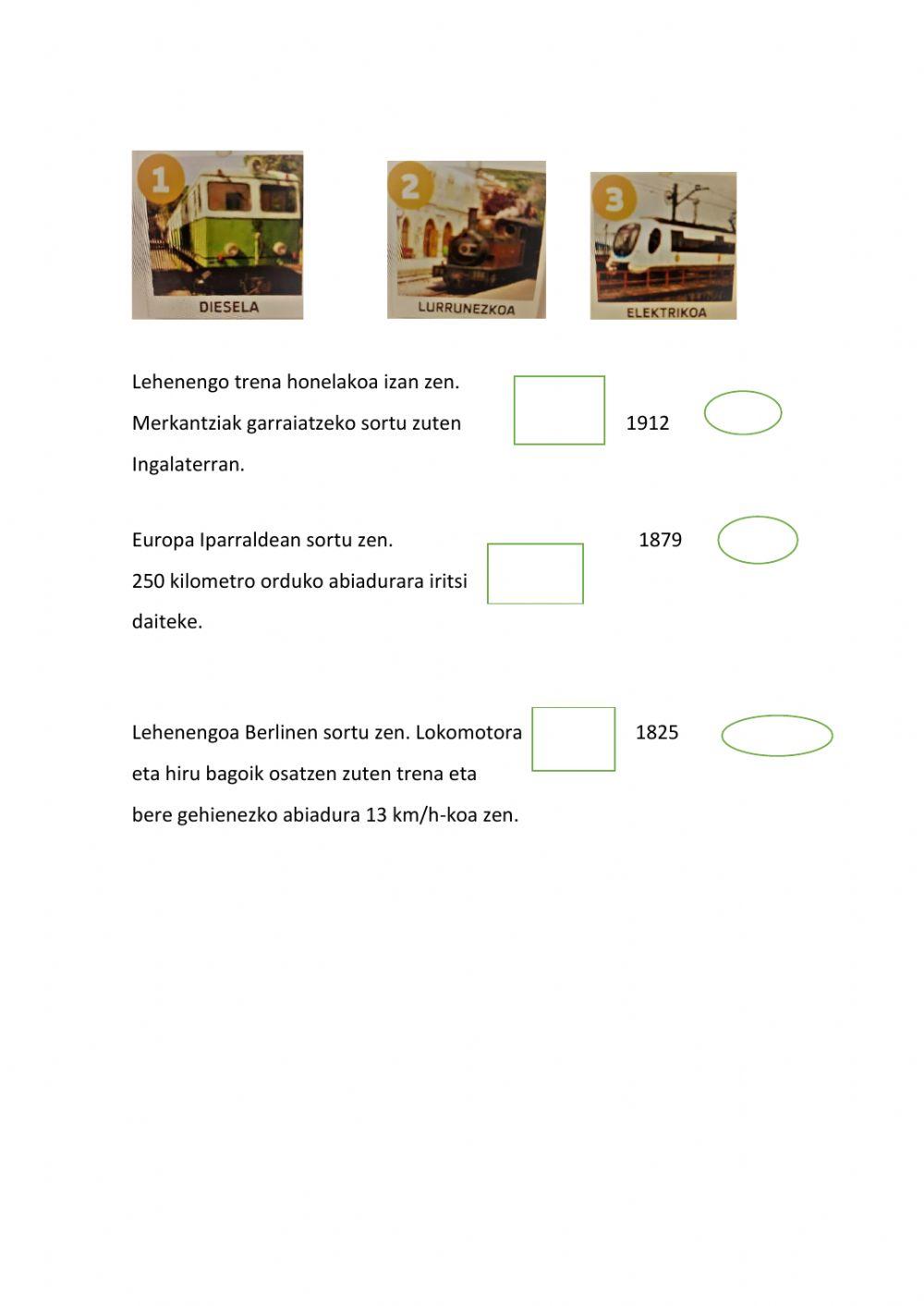 1
DIESELA

2
LURRUNEZKOA

3
ELEKTRIKOA

Lehenengo trena honelakoa izan zen. Merkantziak garraiatzeko sortu zuten Ingalaterran.

1912

Europa Iparraldean sortu zen. 250 kilometro orduko abiadurara iritsi daiteke.

1879

Lehenengoa Berlinen sortu zen. Lokomotora eta hiru bagoik osatzen zuten trena eta bere gehienezko abiadura 13 km/h-koa zen.

1825