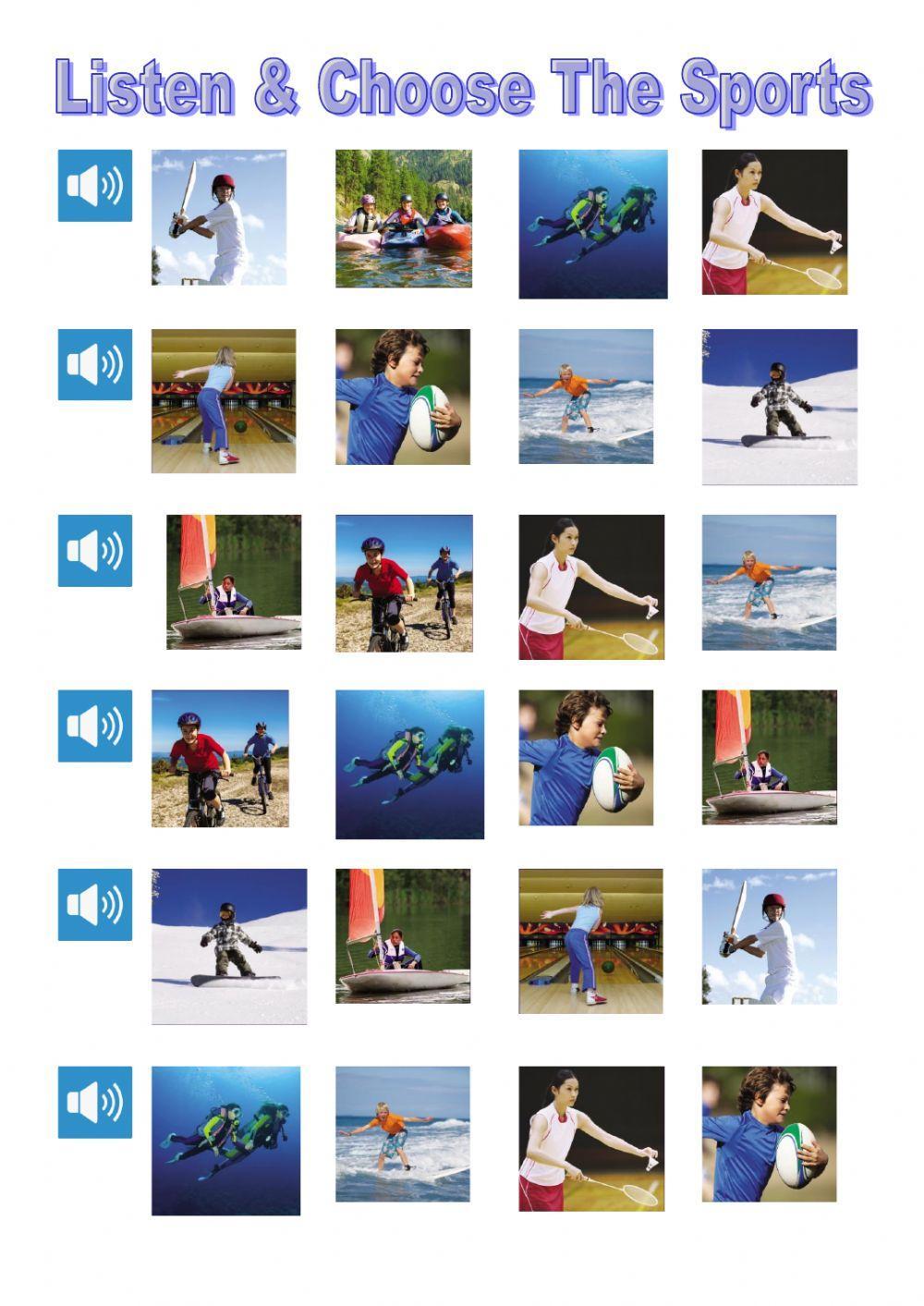 Listen & Choose The Sports