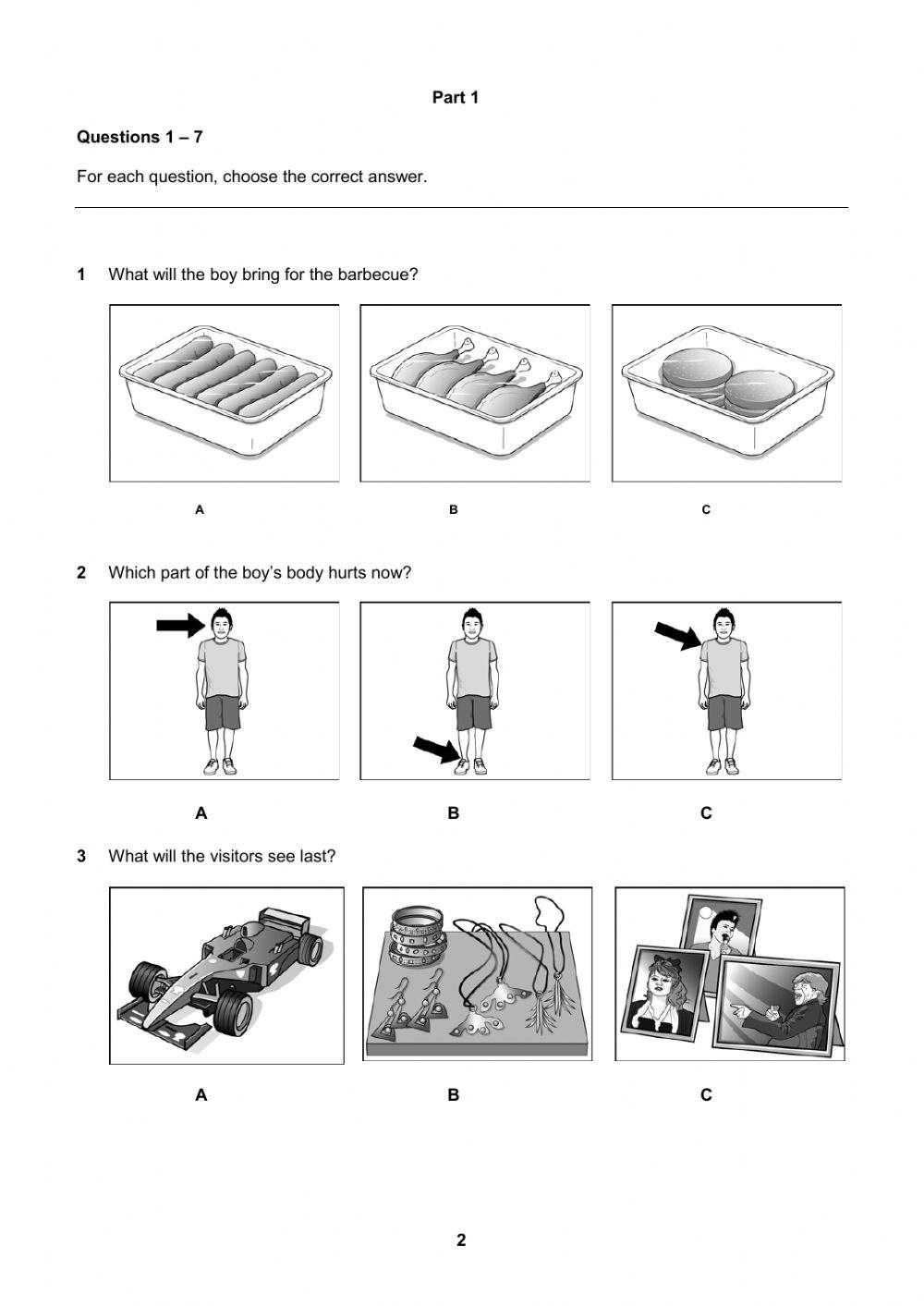 Part 1

Questions 1 – 7

For each question, choose the correct answer.

1 What will the boy bring for the barbecue?

A B C

2 Which part of the boy's body hurts now?

A B C

3 What will the visitors see last?

A B C

2