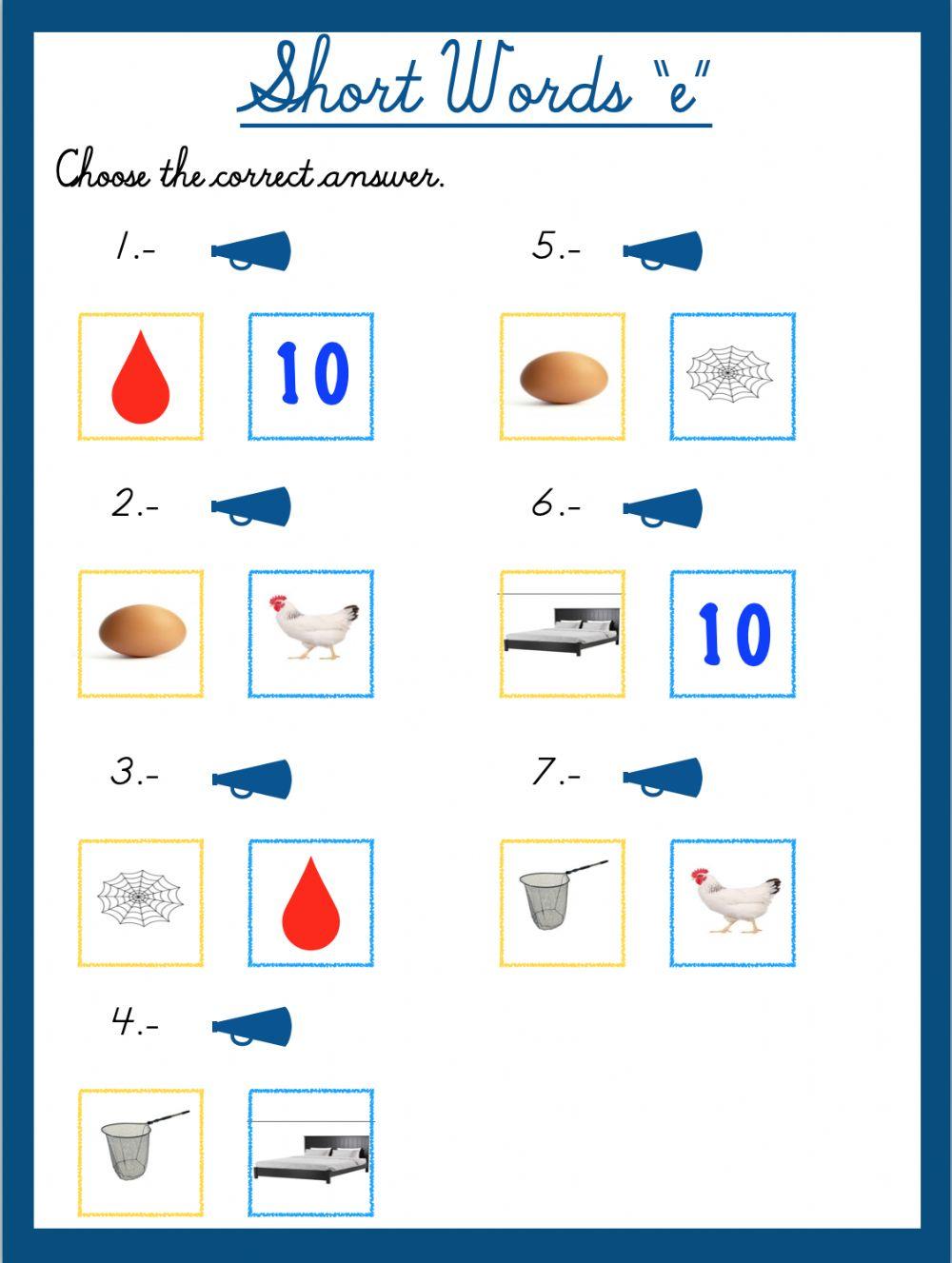 Short Words "e"

Choose the correct answer.

1.-

10

2.-

3.-

4.-

5.-

6.-

10

7.-