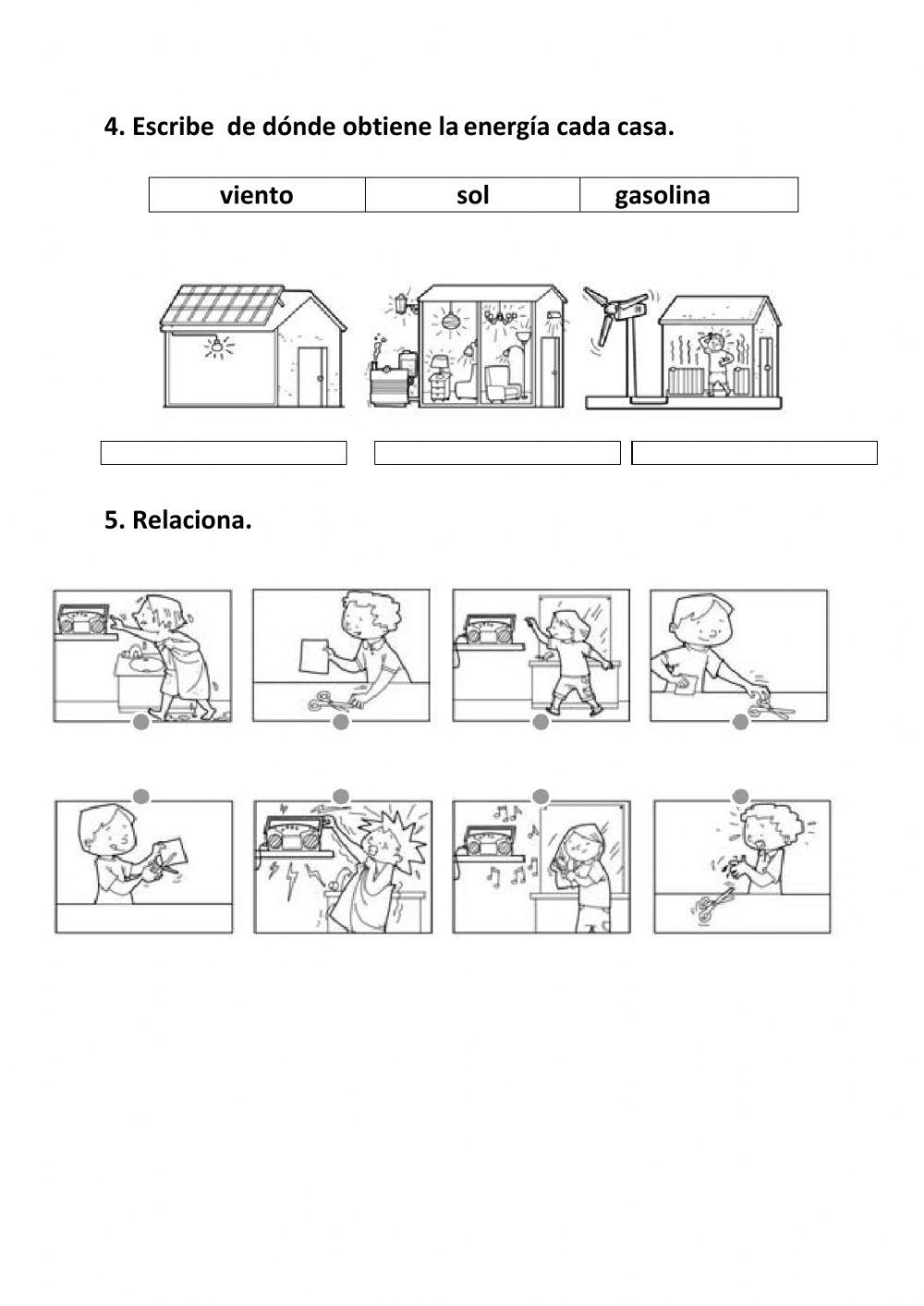 4. Escribe de dónde obtiene la energía cada casa.

| viento | sol | gasolina |
|---|---|---|

5. Relaciona.