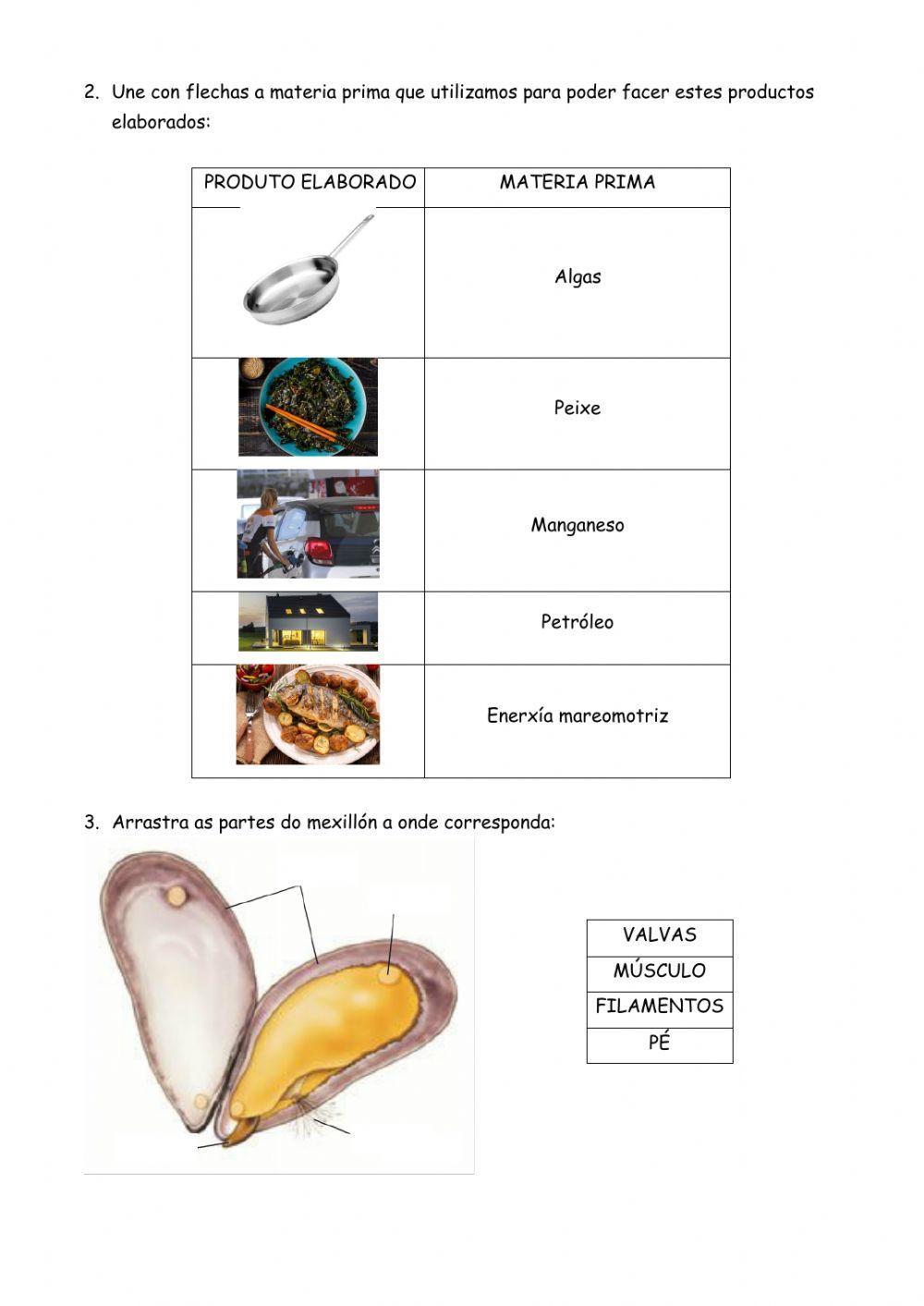 2. Une con flechas a materia prima que utilizamos para poder facer estes productos elaborados:

| PRODUTO ELABORADO | MATERIA PRIMA |
|---|---|
| | Algas |
| | Peixe |
| | Manganeso |
| | Petróleo |
| | Enerxía mareomotriz |

3. Arrastra as partes do mexillón a onde corresponda:

| VALVAS |
|---|
| MÚSCULO |
| FILAMENTOS |
| PÉ |