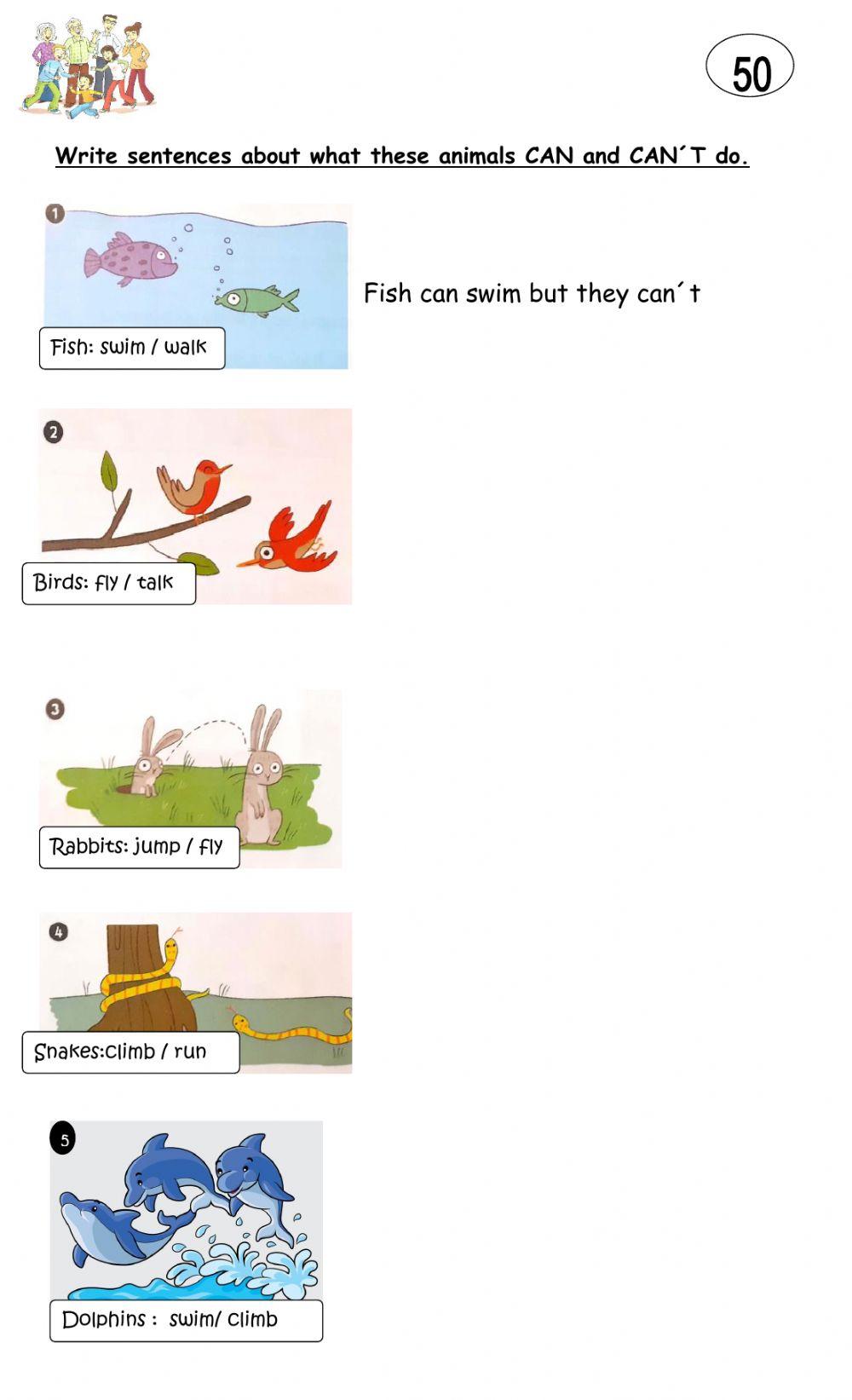 50

Write sentences about what these animals CAN and CAN´T do.

1

Fish: swim / walk

Fish can swim but they can´t

2

Birds: fly / talk

3

Rabbits: jump / fly

4

Snakes:climb / run

5

Dolphins : swim/ climb