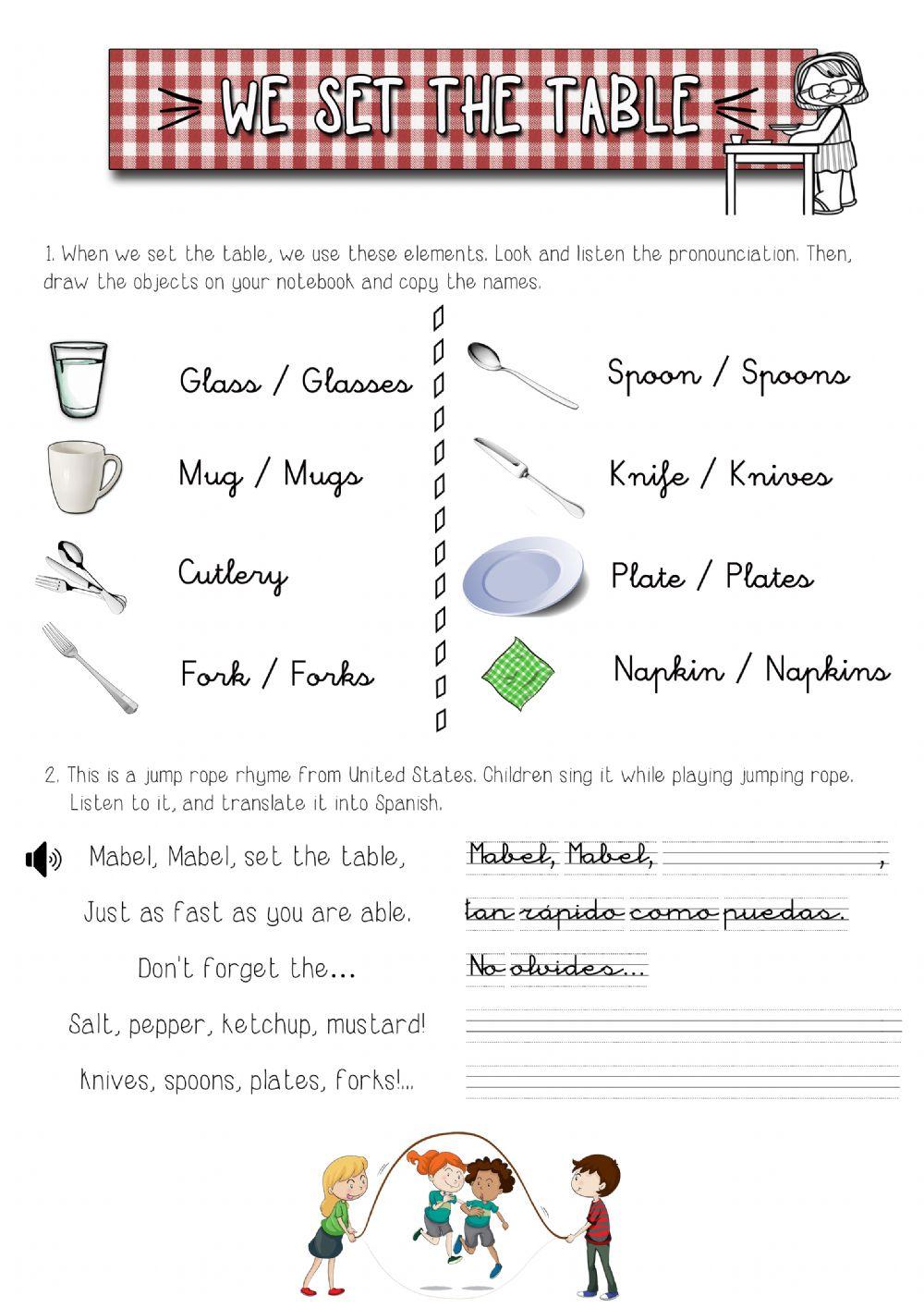 WE SET THE TABLE

1. When we set the table, we use these elements. Look and listen the pronounciation. Then, draw the objects on your notebook and copy the names.

Glass / Glasses

Mug / Mugs

Cutlery

Fork / Forks

Spoon / Spoons

Knife / Knives

Plate / Plates

Napkin / Napkins

2. This is a jump rope rhyme from United States. Children sing it while playing jumping rope. Listen to it, and translate it into Spanish.

Mabel, Mabel, set the table,

Just as fast as you are able.

Don't forget the...

Salt, pepper, ketchup, mustard!

Knives, spoons, plates, forks!...

Mabel, Mabel, ,

tan rápido como puedas.

No olvides...