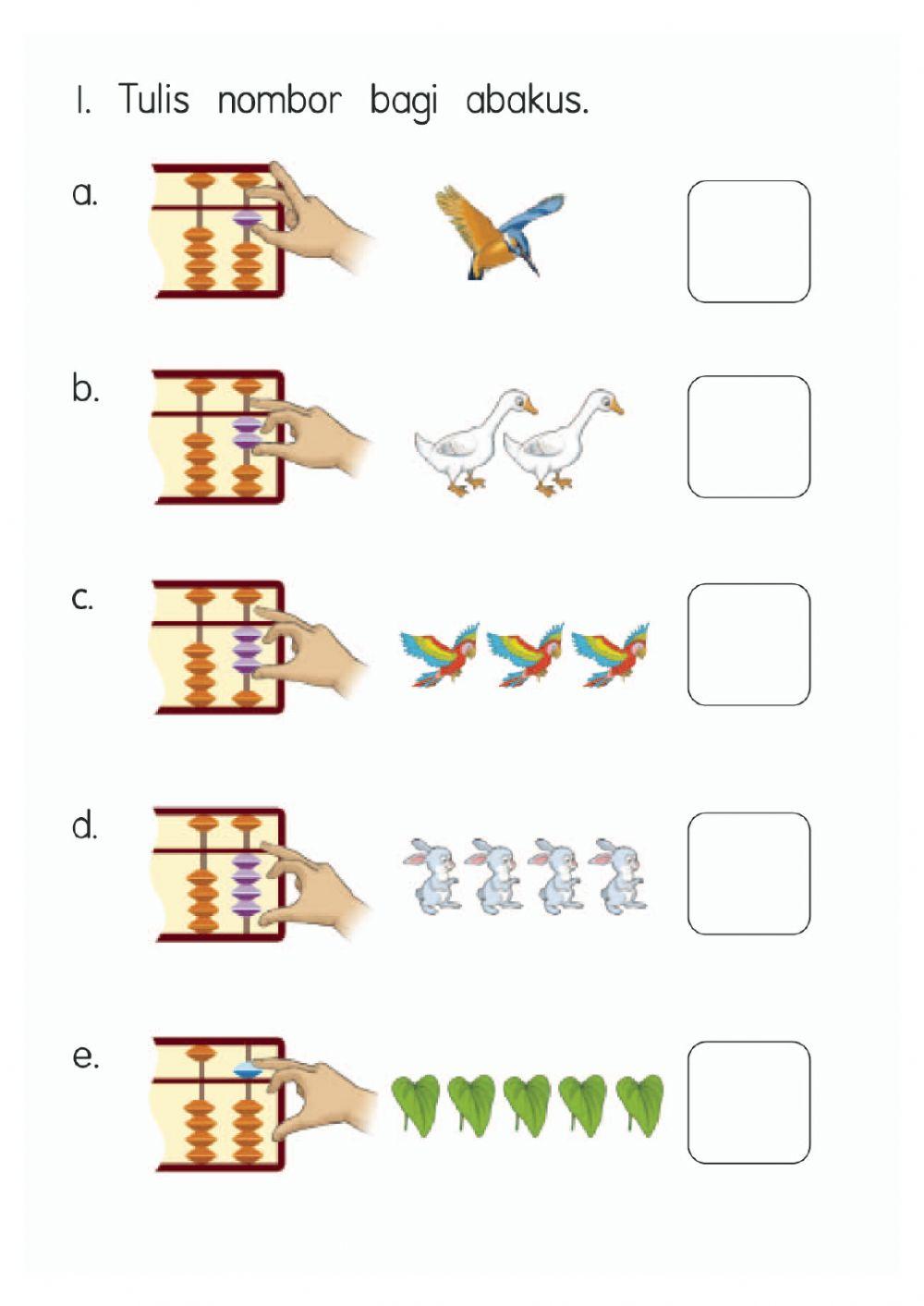 1. Tulis nombor bagi abakus.

a.

b.

c.

d.

e.