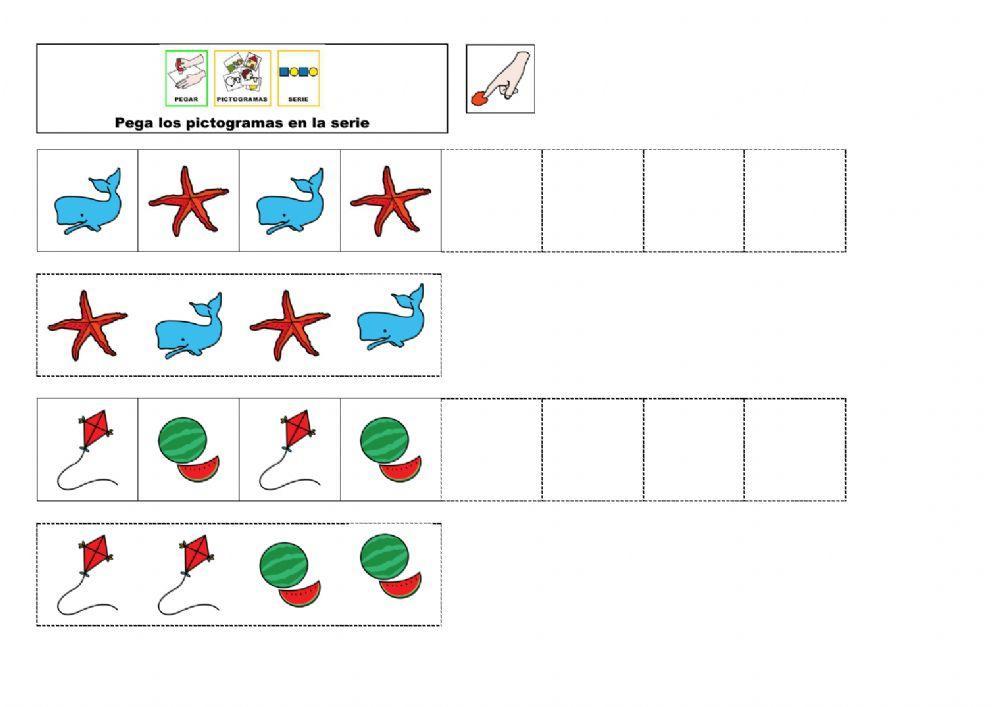 PEGAR PICTOGRAMAS SERIE

Pega los pictogramas en la serie