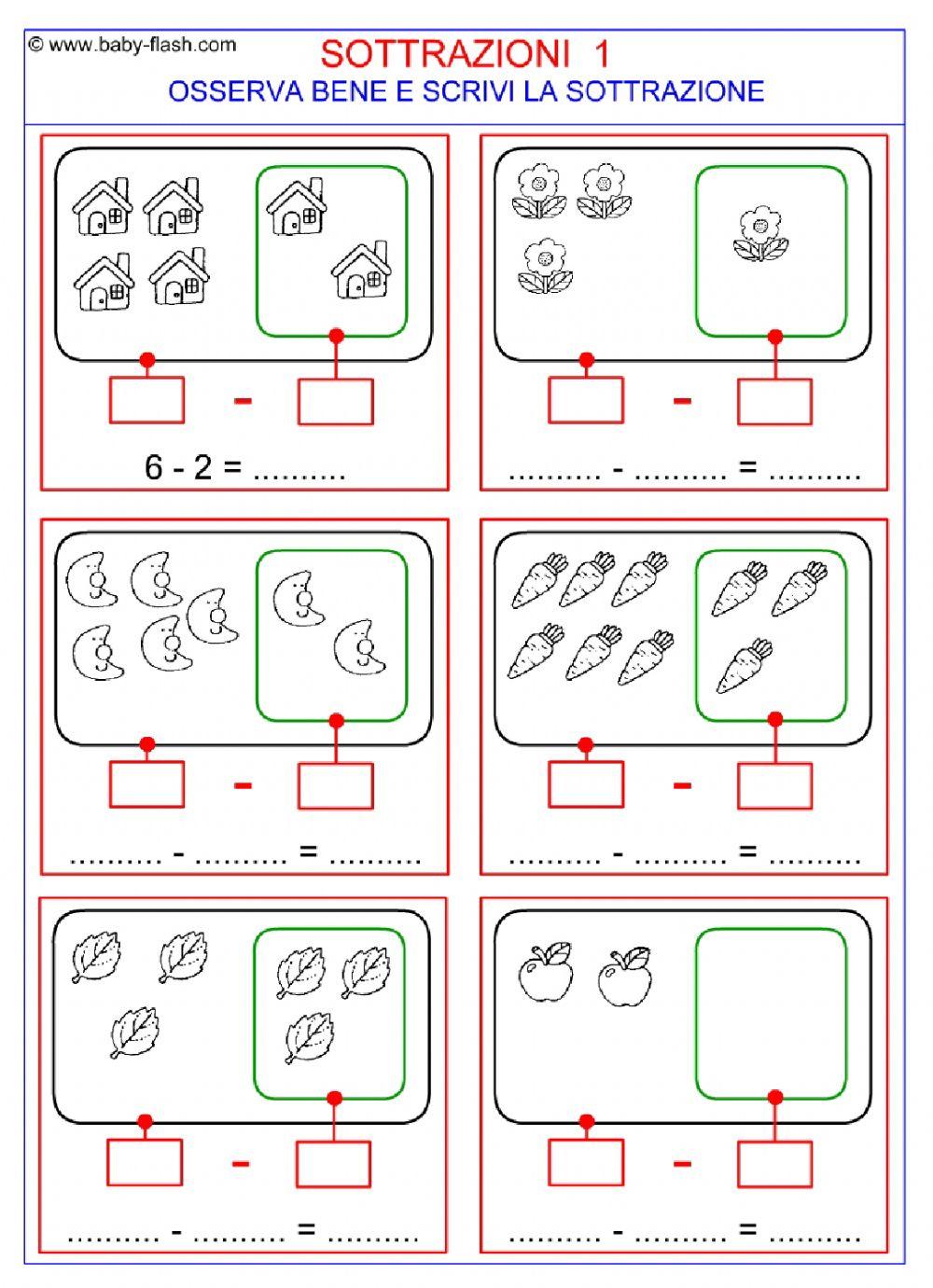 © www.baby-flash.com

SOTTRAZIONI 1

OSSERVA BENE E SCRIVI LA SOTTRAZIONE

-

6 - 2 = ..........

-

.......... - .......... = ..........

-

.......... - .......... = ..........

-

.......... - .......... = ..........

-

.......... - .......... = ..........

-

.......... - .......... = ..........