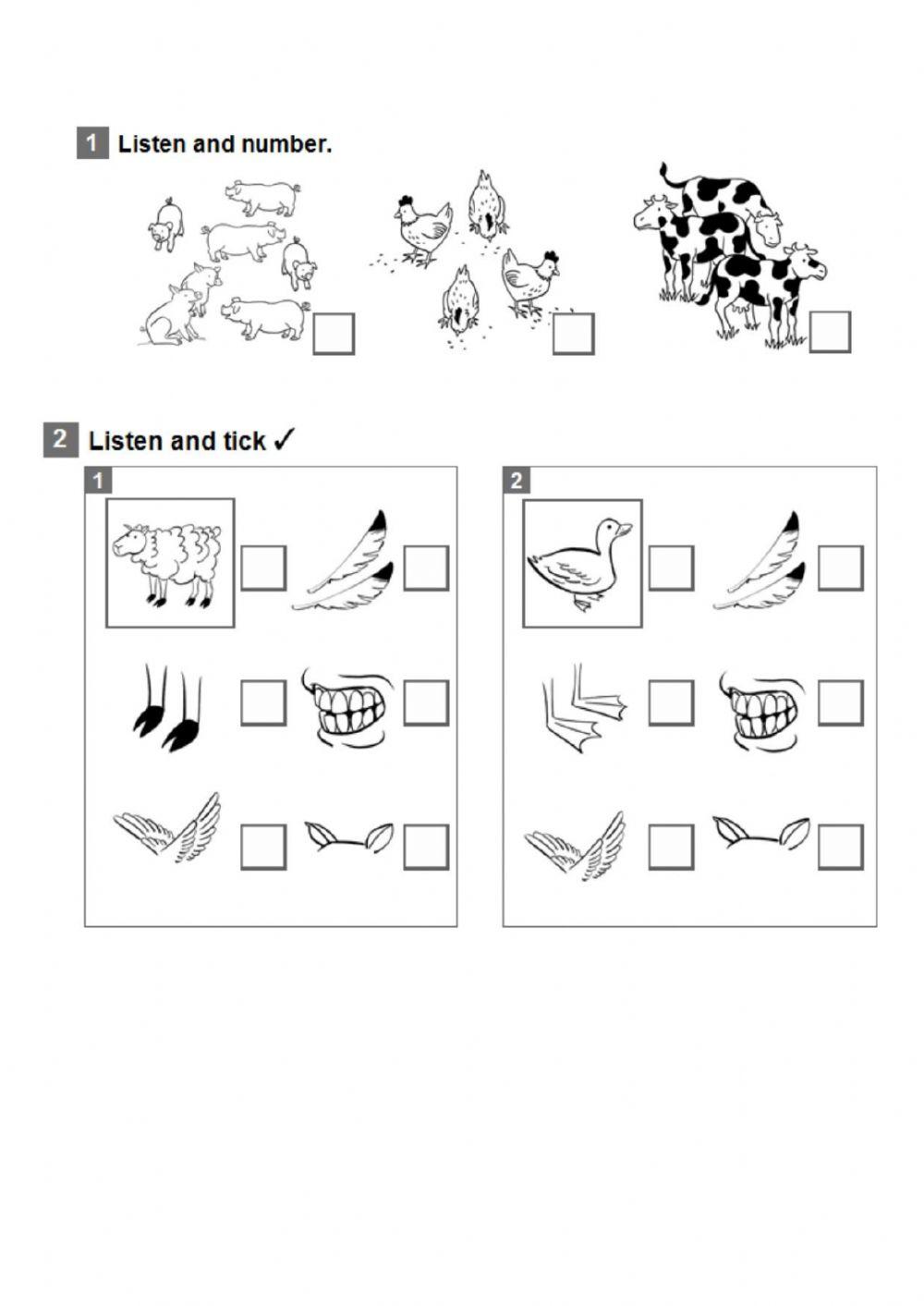 1 Listen and number.

2 Listen and tick ✓

1

2