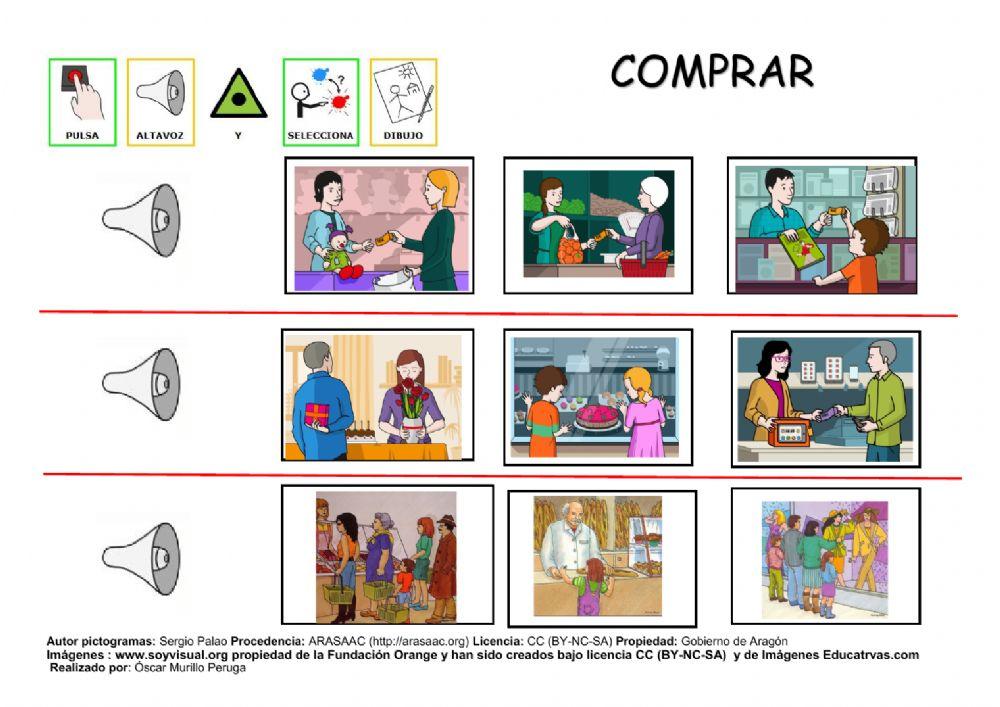 PULSA ALTAVOZ Y SELECCIONA DIBUJO

COMPRAR

Autor pictogramas: Sergio Palao Procedencia: ARASAAC (http://arasaac.org) Licencia: CC (BY-NC-SA) Propiedad: Gobierno de Aragón
Imágenes : www.soyvisual.org propiedad de la Fundación Orange y han sido creados bajo licencia CC (BY-NC-SA) y de Imágenes Educatrvas.com
Realizado por: Óscar Murillo Peruga