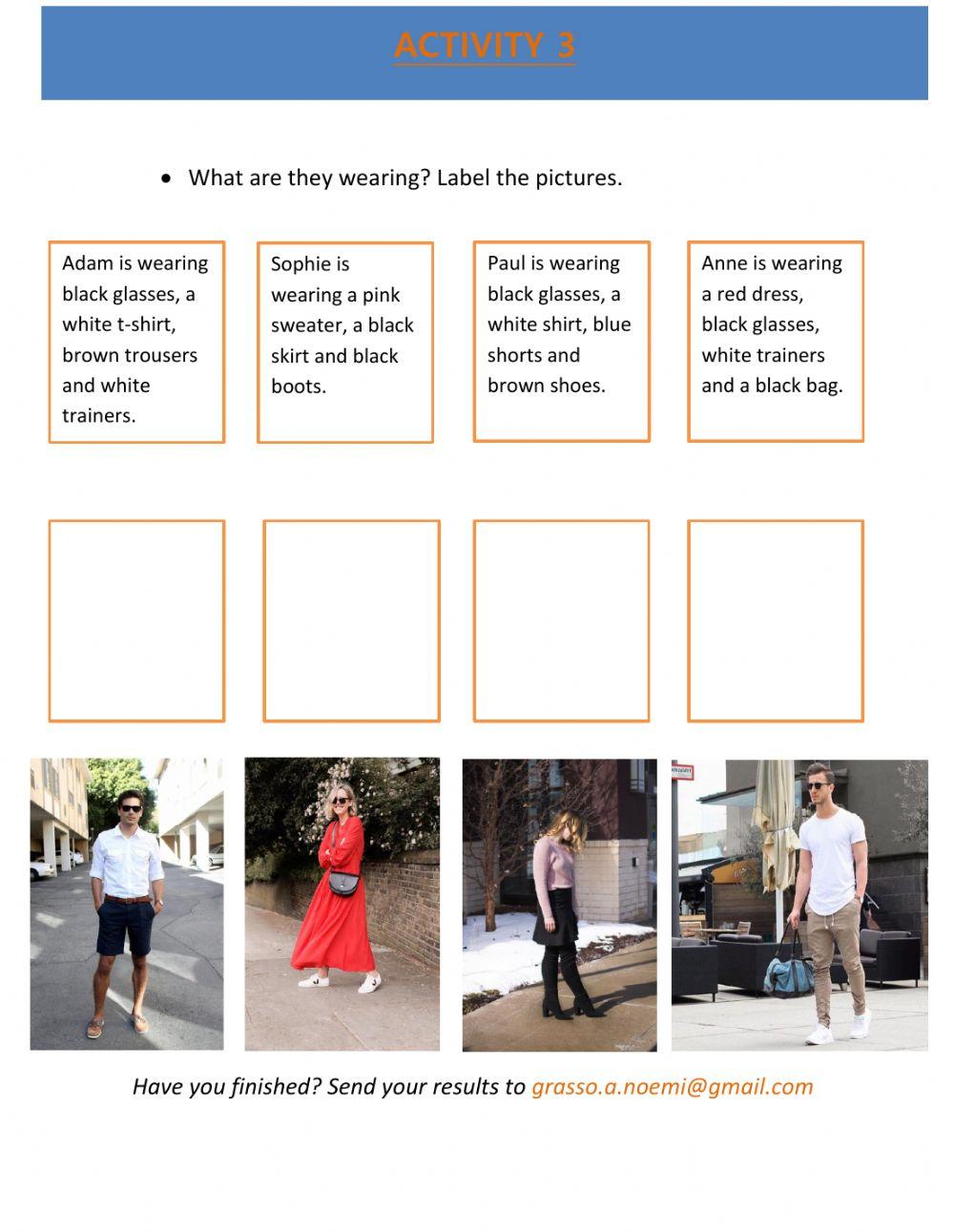 ACTIVITY 3

• What are they wearing? Label the pictures.

Adam is wearing black glasses, a white t-shirt, brown trousers and white trainers.

Sophie is wearing a pink sweater, a black skirt and black boots.

Paul is wearing black glasses, a white shirt, blue shorts and brown shoes.

Anne is wearing a red dress, black glasses, white trainers and a black bag.

Have you finished? Send your results to grasso.a.noemi@gmail.com