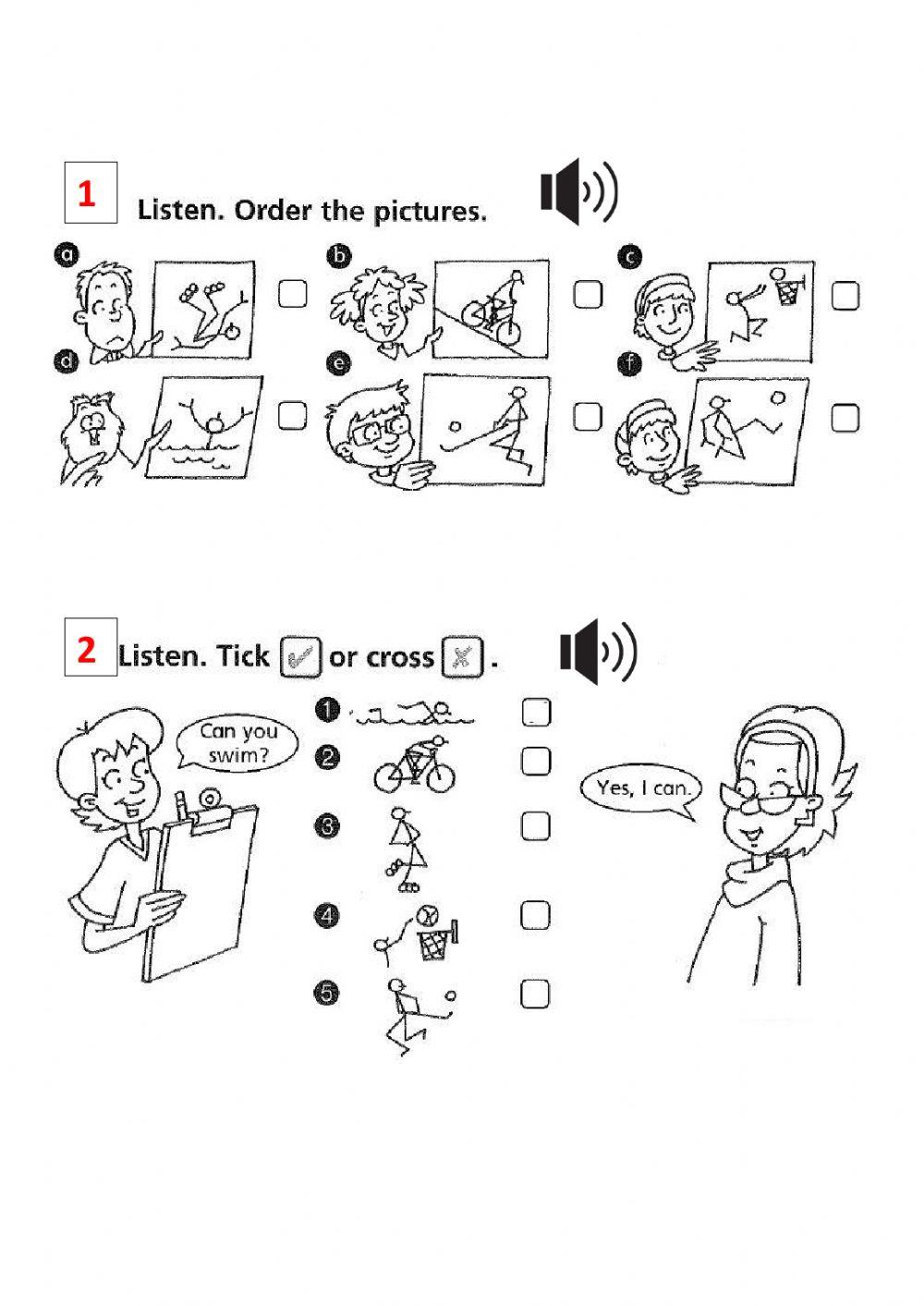 1 Listen. Order the pictures.

a

b

c

d

e

f

2 Listen. Tick ✓ or cross ✗.

Can you swim?

1

2

3

4

5

Yes, I can.