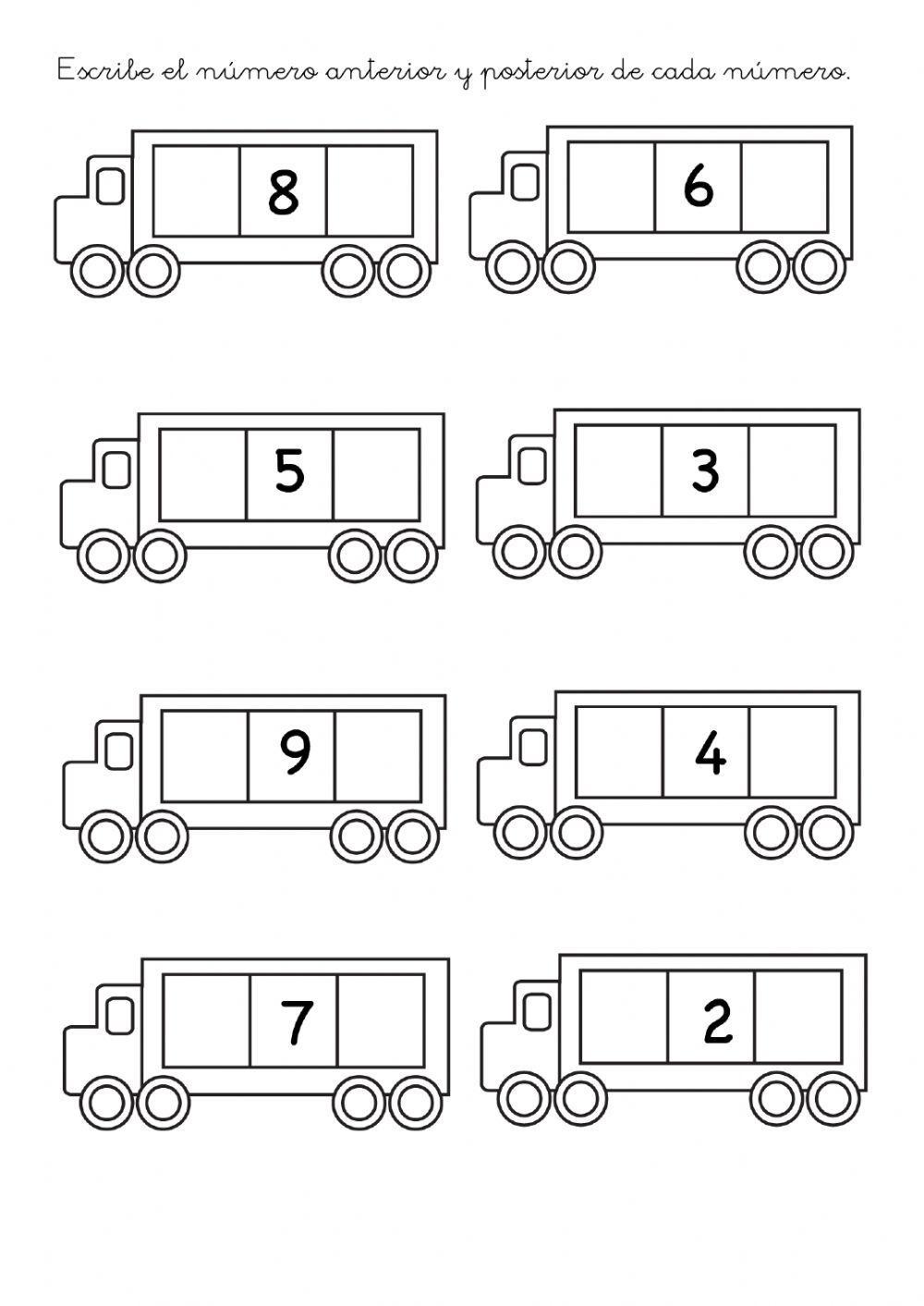 Escribe el número anterior y posterior de cada número.

8

6

5

3

9

4

7

2