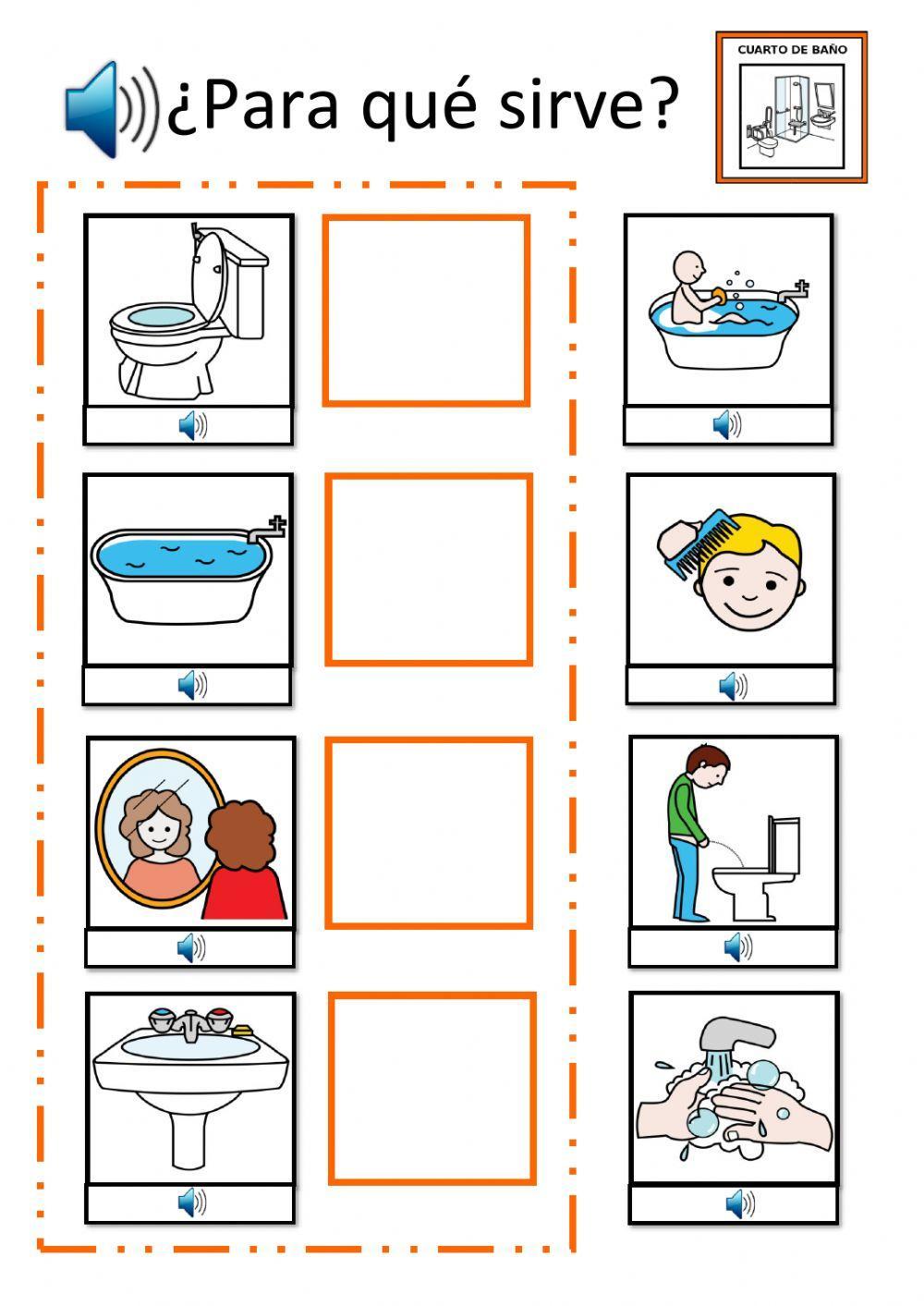 ¿Para qué sirve?

CUARTO DE BAÑO