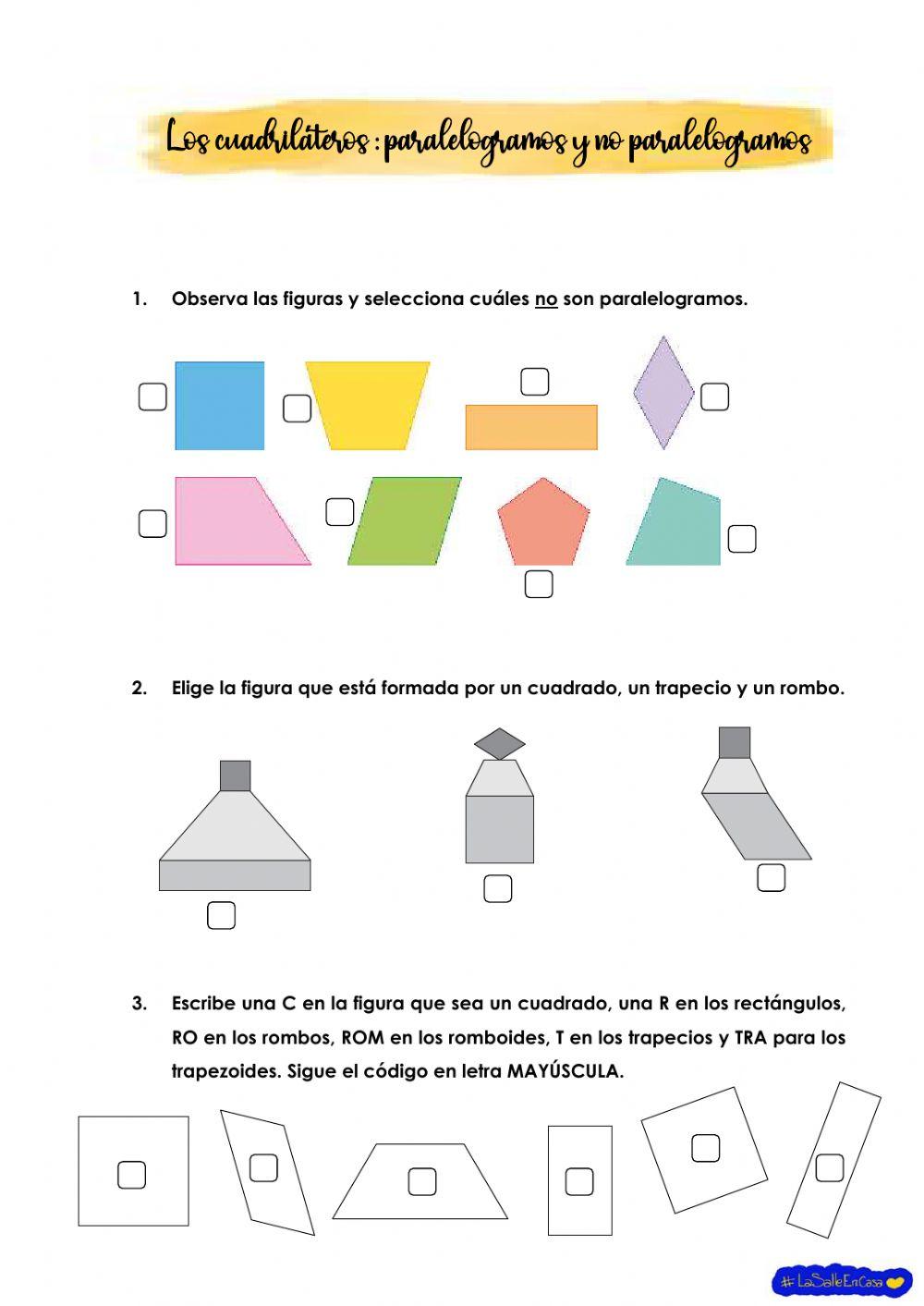 Los cuadriláteros : paralelogramos y no paralelogramos

1. Observa las figuras y selecciona cuáles no son paralelogramos.

2. Elige la figura que está formada por un cuadrado, un trapecio y un rombo.

3. Escribe una C en la figura que sea un cuadrado, una R en los rectángulos, RO en los rombos, ROM en los romboides, T en los trapecios y TRA para los trapezoides. Sigue el código en letra MAYÚSCULA.

# LaSalleEnCasa