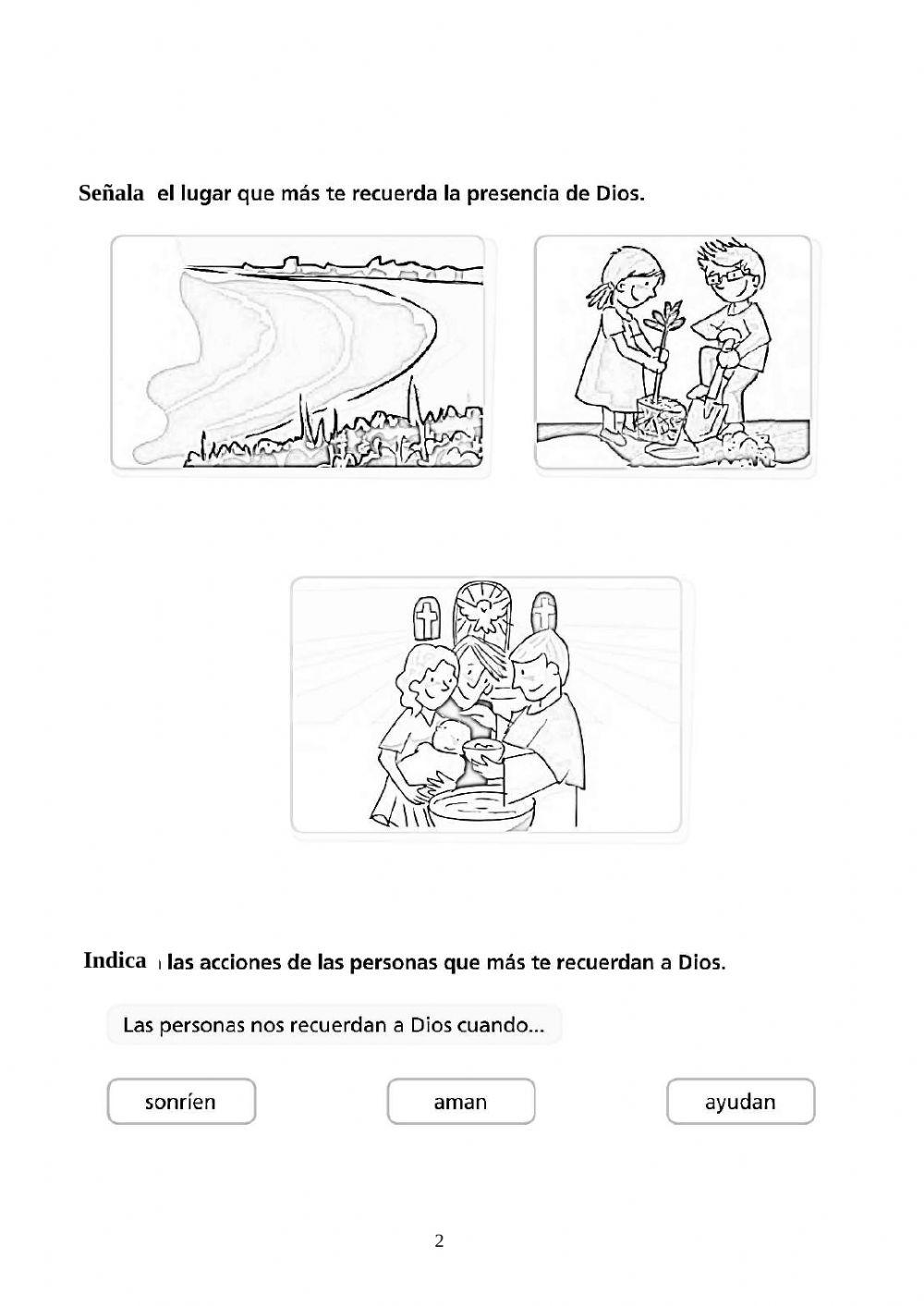 Señala el lugar que más te recuerda la presencia de Dios.

Indica las acciones de las personas que más te recuerdan a Dios.

Las personas nos recuerdan a Dios cuando...

sonríen

aman

ayudan

2