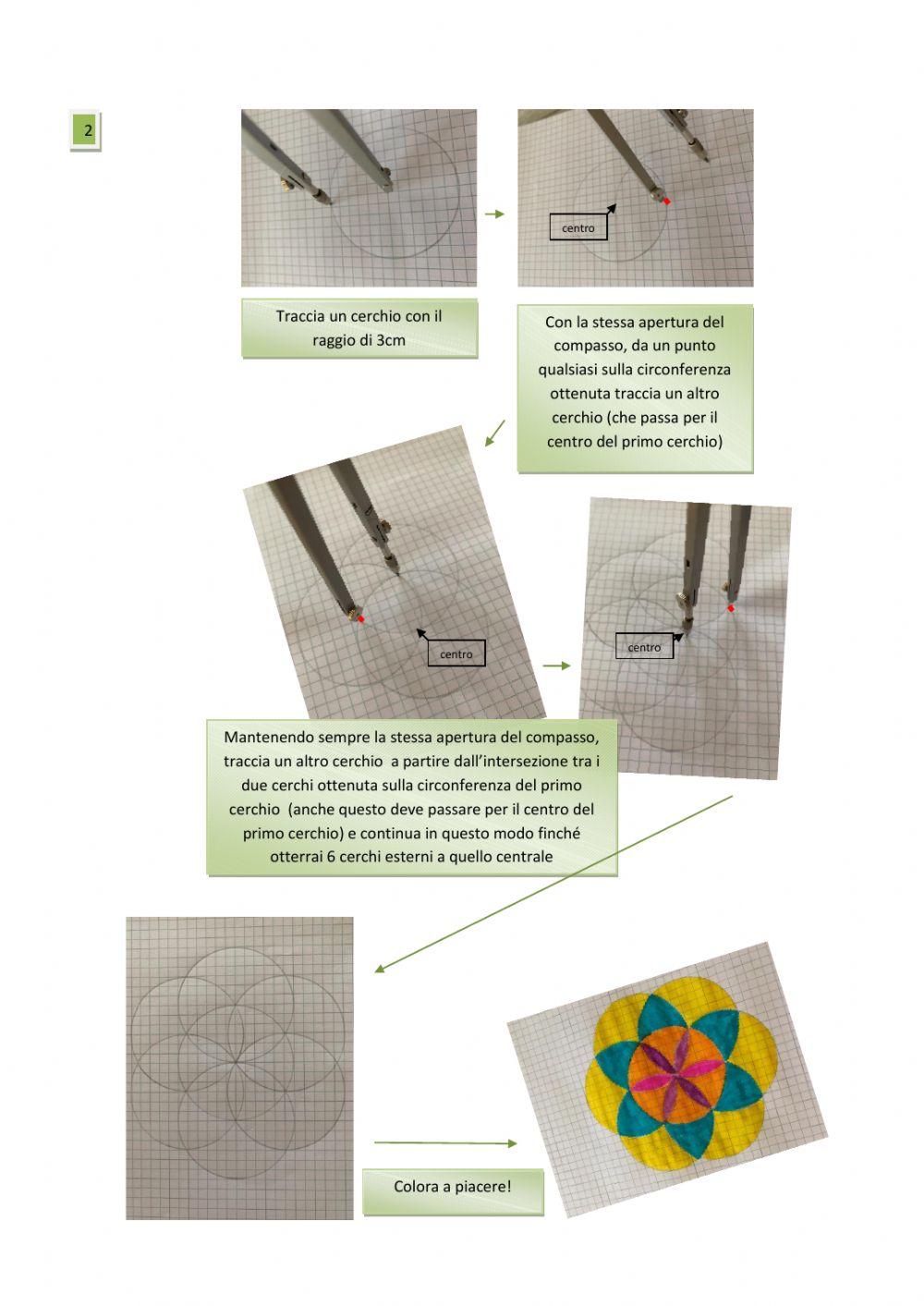 2

centro

Traccia un cerchio con il raggio di 3cm

Con la stessa apertura del compasso, da un punto qualsiasi sulla circonferenza ottenuta traccia un altro cerchio (che passa per il centro del primo cerchio)

centro

centro

Mantenendo sempre la stessa apertura del compasso, traccia un altro cerchio a partire dall'intersezione tra i due cerchi ottenuta sulla circonferenza del primo cerchio (anche questo deve passare per il centro del primo cerchio) e continua in questo modo finché otterrai 6 cerchi esterni a quello centrale

Colora a piacere!